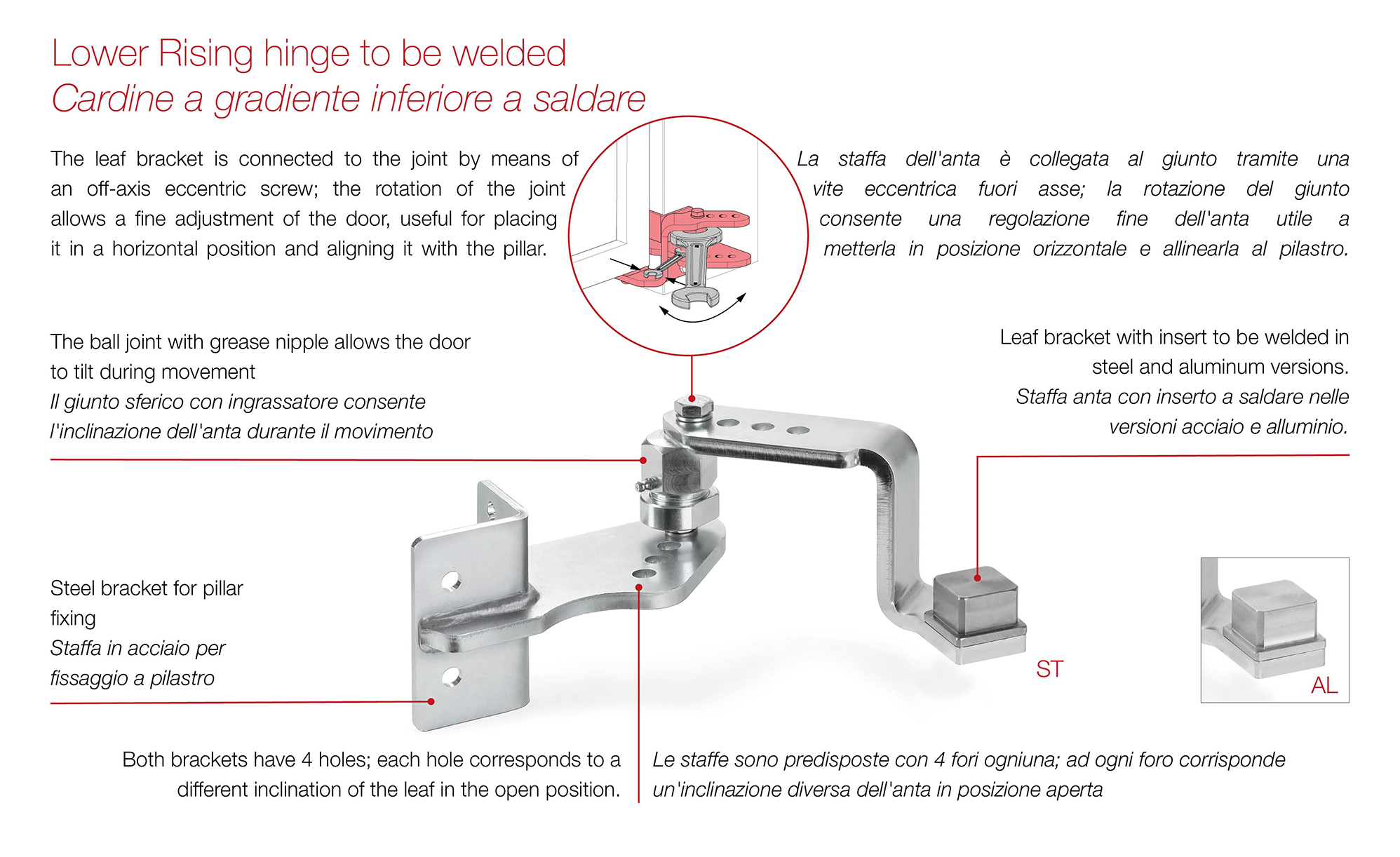 Lower Rising hinge to be welded
Cardine a gradiente inferiore a saldare

The leaf bracket is connected to the joint by means of an off-axis eccentric screw; the rotation of the joint allows a fine adjustment of the door, useful for placing it in a horizontal position and aligning it with the pillar.

La staffa dell'anta è collegata al giunto tramite una vite eccentrica fuori asse; la rotazione del giunto consente una regolazione fine dell'anta utile a metterla in posizione orizzontale e allinearla al pilastro.

The ball joint with grease nipple allows the door to tilt during movement
Il giunto sferico con ingrassatore consente l'inclinazione dell'anta durante il movimento

Leaf bracket with insert to be welded in steel and aluminum versions.
Staffa anta con inserto a saldare nelle versioni acciaio e alluminio.

Steel bracket for pillar fixing
Staffa in acciaio per fissaggio a pilastro

ST

AL

Both brackets have 4 holes; each hole corresponds to a different inclination of the leaf in the open position.

Le staffe sono predisposte con 4 fori ogniuna; ad ogni foro corrisponde un'inclinazione diversa dell'anta in posizione aperta