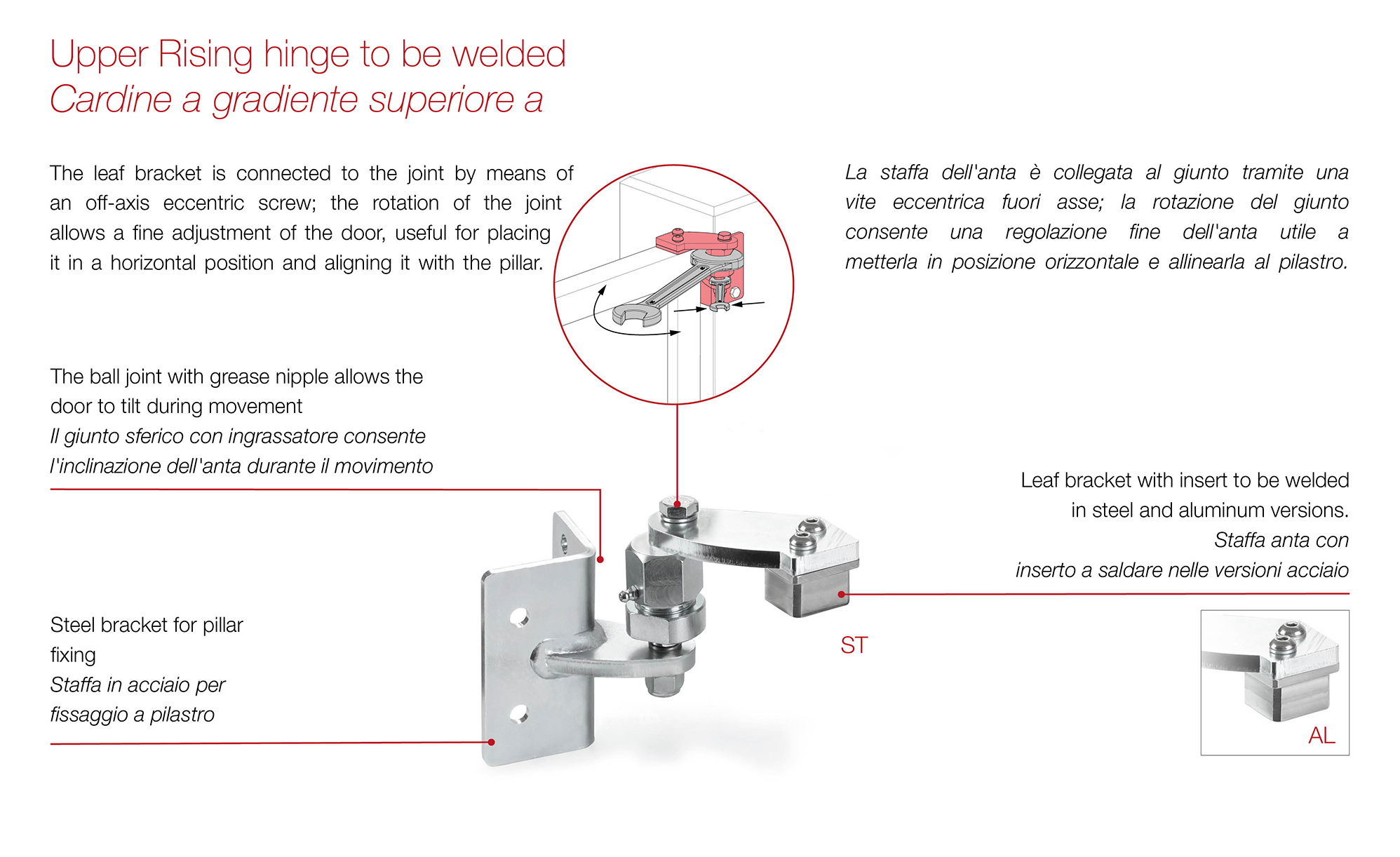 Upper Rising hinge to be welded
Cardine a gradiente superiore a

The leaf bracket is connected to the joint by means of an off-axis eccentric screw; the rotation of the joint allows a fine adjustment of the door, useful for placing it in a horizontal position and aligning it with the pillar.

La staffa dell'anta è collegata al giunto tramite una vite eccentrica fuori asse; la rotazione del giunto consente una regolazione fine dell'anta utile a metterla in posizione orizzontale e allinearla al pilastro.

The ball joint with grease nipple allows the door to tilt during movement
Il giunto sferico con ingrassatore consente l'inclinazione dell'anta durante il movimento

Leaf bracket with insert to be welded in steel and aluminum versions.
Staffa anta con inserto a saldare nelle versioni acciaio

Steel bracket for pillar fixing
Staffa in acciaio per fissaggio a pilastro

ST

AL