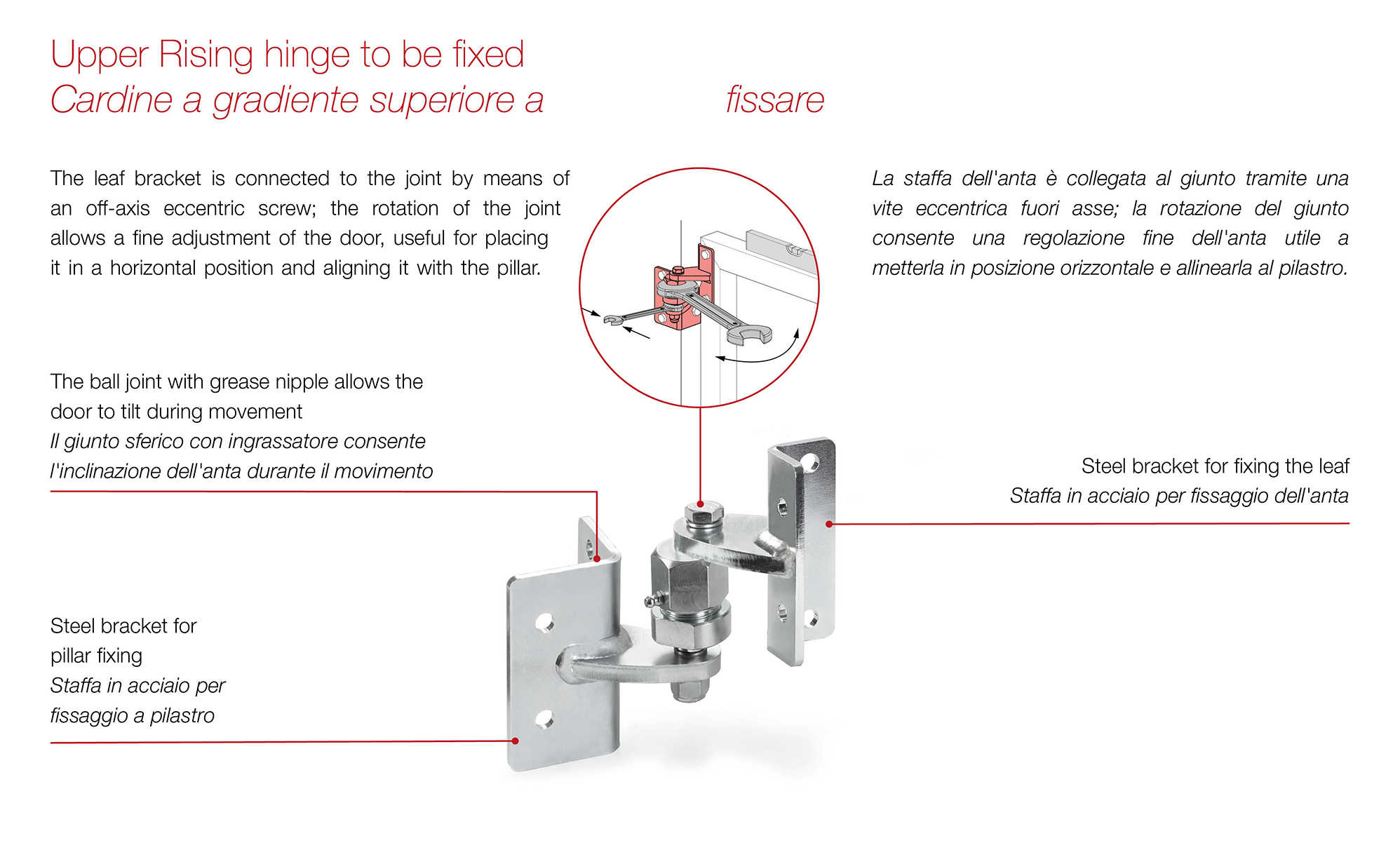 Upper Rising hinge to be fixed
Cardine a gradiente superiore a fissare

The leaf bracket is connected to the joint by means of an off-axis eccentric screw; the rotation of the joint allows a fine adjustment of the door, useful for placing it in a horizontal position and aligning it with the pillar.

La staffa dell'anta è collegata al giunto tramite una vite eccentrica fuori asse; la rotazione del giunto consente una regolazione fine dell'anta utile a metterla in posizione orizzontale e allinearla al pilastro.

The ball joint with grease nipple allows the door to tilt during movement
Il giunto sferico con ingrassatore consente l'inclinazione dell'anta durante il movimento

Steel bracket for fixing the leaf
Staffa in acciaio per fissaggio dell'anta

Steel bracket for pillar fixing
Staffa in acciaio per fissaggio a pilastro