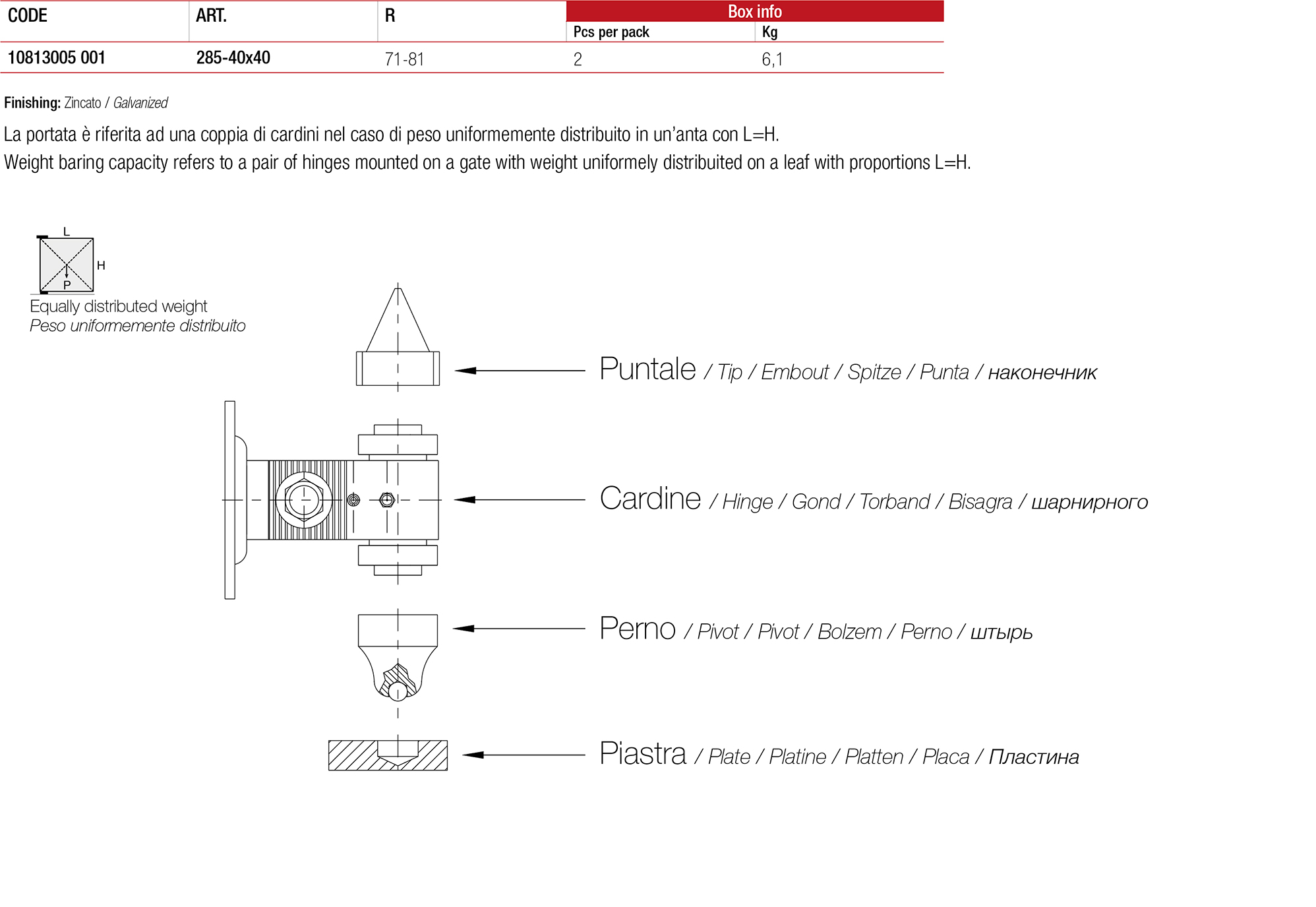 | CODE | ART. | R | Box info | |
|---|---|---|---|---|
| | | | Pcs per pack | Kg |
| 10813005 001 | 285-40x40 | 71-81 | 2 | 6,1 |

Finishing: Zincato / Galvanized

La portata è riferita ad una coppia di cardini nel caso di peso uniformemente distribuito in un'anta con L=H.
Weight baring capacity refers to a pair of hinges mounted on a gate with weight uniformely distribuited on a leaf with proportions L=H.

L
H
P
Equally distributed weight
Peso uniformemente distribuito

Puntale / Tip / Embout / Spitze / Punta / наконечник

Cardine / Hinge / Gond / Torband / Bisagra / шарнирного

Perno / Pivot / Pivot / Bolzem / Perno / штырь

Piastra / Plate / Platine / Platten / Placa / Пластина