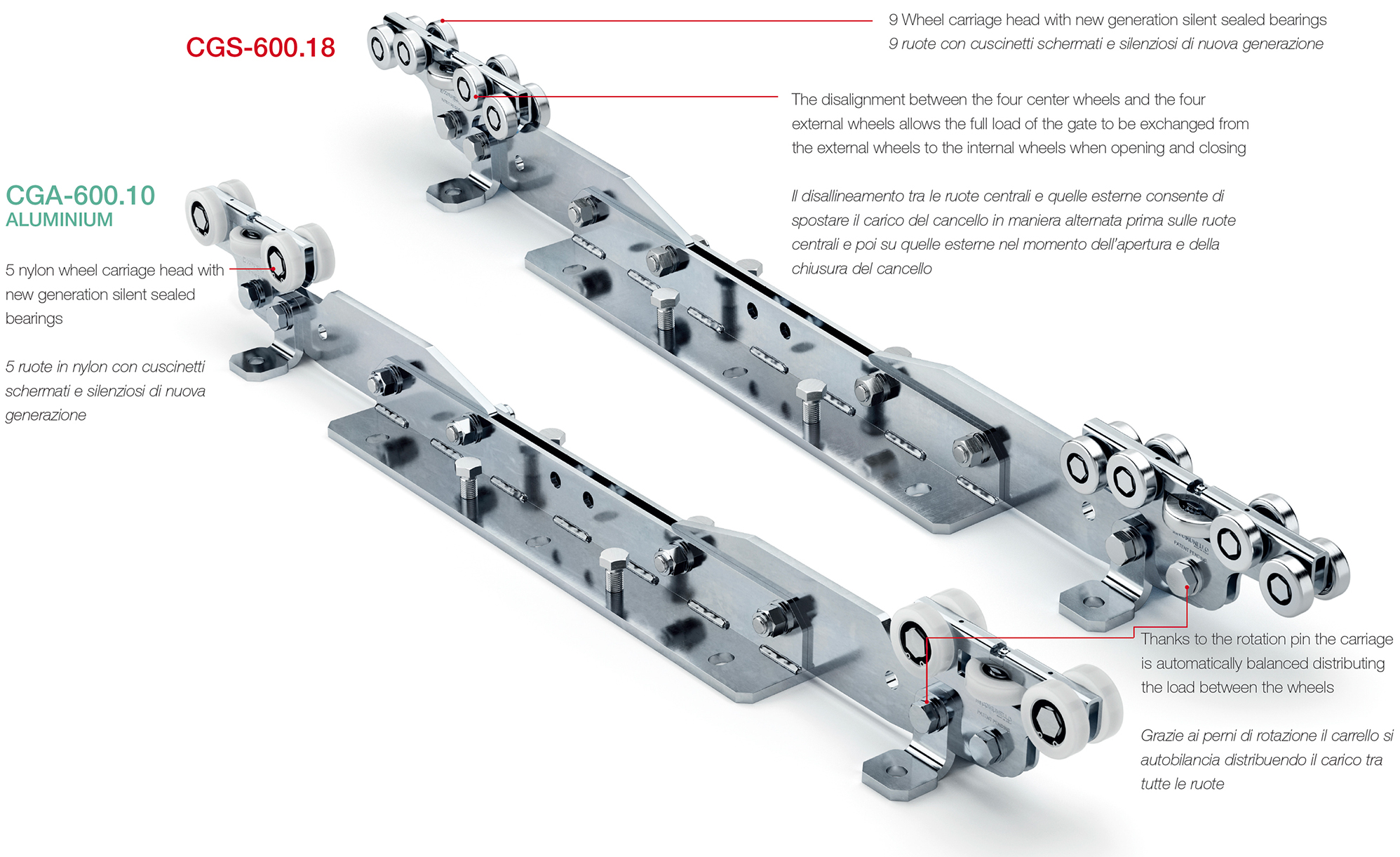 CGS-600.18

9 Wheel carriage head with new generation silent sealed bearings
9 ruote con cuscinetti schermati e silenziosi di nuova generazione

The disalignment between the four center wheels and the four external wheels allows the full load of the gate to be exchanged from the external wheels to the internal wheels when opening and closing

Il disallineamento tra le ruote centrali e quelle esterne consente di spostare il carico del cancello in maniera alternata prima sulle ruote centrali e poi su quelle esterne nel momento dell'apertura e della chiusura del cancello

CGA-600.10
ALUMINIUM

5 nylon wheel carriage head with new generation silent sealed bearings

5 ruote in nylon con cuscinetti schermati e silenziosi di nuova generazione

Thanks to the rotation pin the carriage is automatically balanced distributing the load between the wheels

Grazie ai perni di rotazione il carrello si autobilancia distribuendo il carico tra tutte le ruote