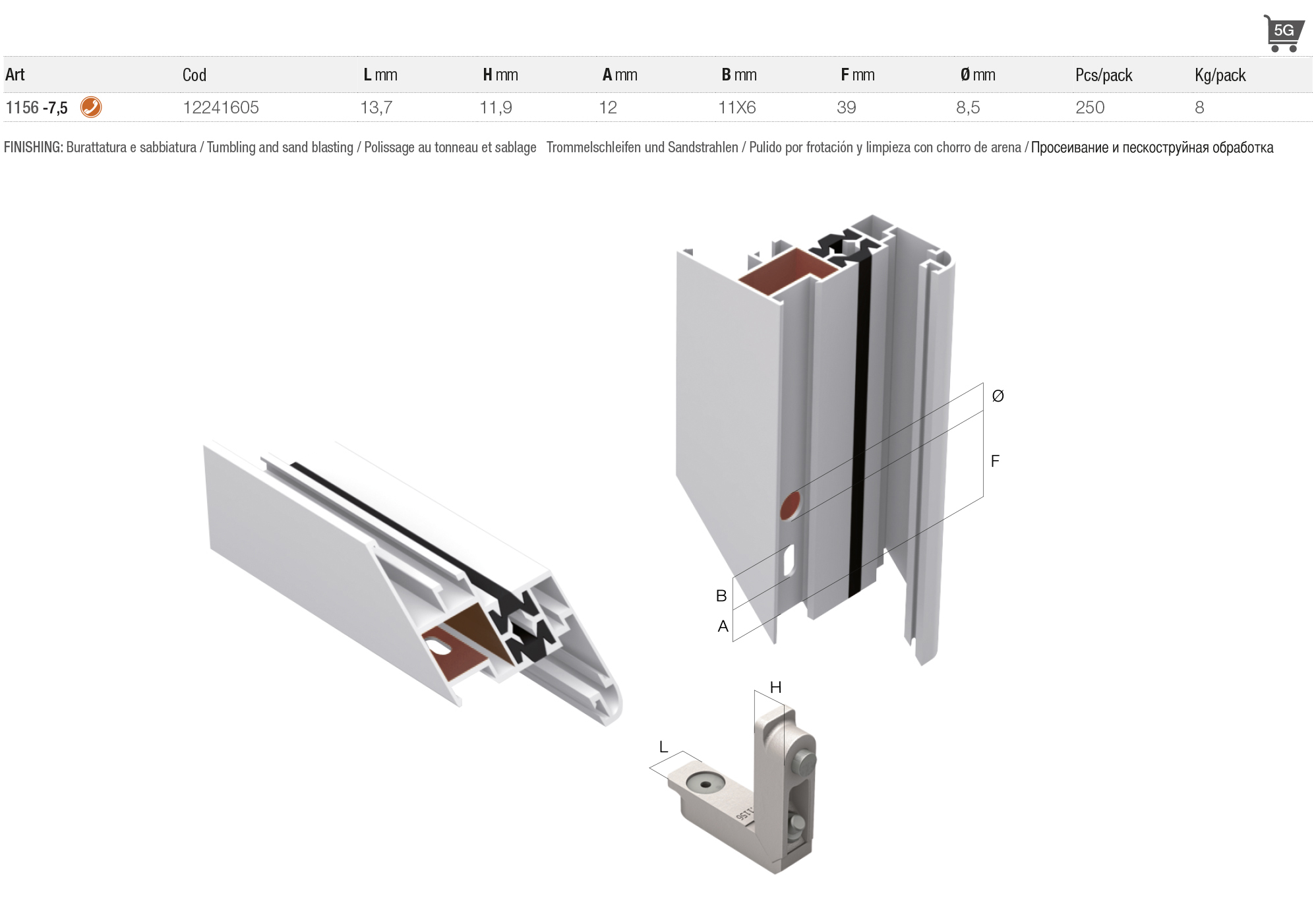 5G

| Art | Cod | L mm | H mm | A mm | B mm | F mm | Ø mm | Pcs/pack | Kg/pack |
|---|---|---|---|---|---|---|---|---|---|
| 1156 -7,5 | 12241605 | 13,7 | 11,9 | 12 | 11X6 | 39 | 8,5 | 250 | 8 |

FINISHING: Burattatura e sabbiatura / Tumbling and sand blasting / Polissage au tonneau et sablage Trommelschleifen und Sandstrahlen / Pulido por frotación y limpieza con chorro de arena / Просеивание и пескоструйная обработка

Ø
F
B
A
H
L
1156