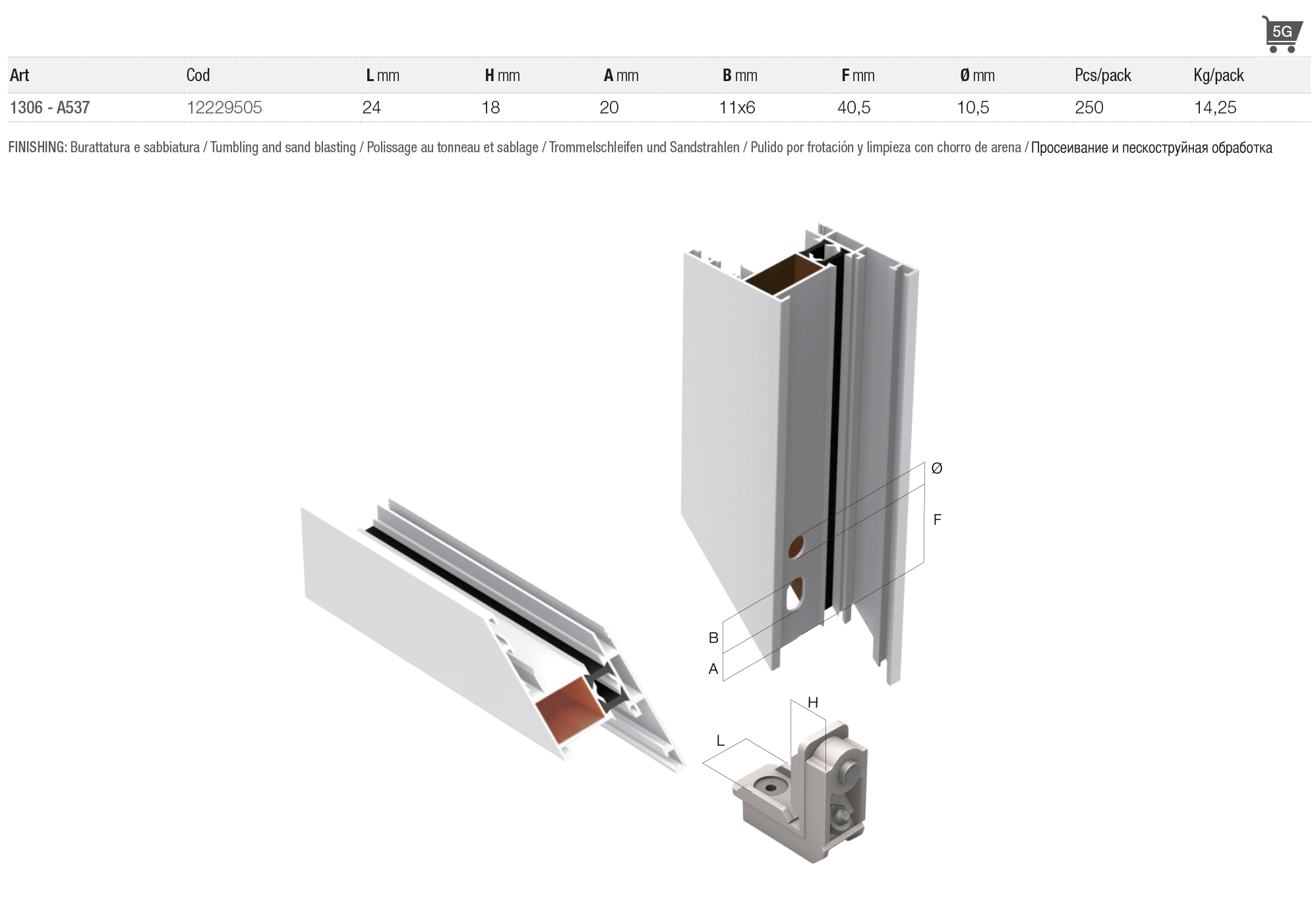 5G

| Art | Cod | L mm | H mm | A mm | B mm | F mm | Ø mm | Pcs/pack | Kg/pack |
|---|---|---|---|---|---|---|---|---|---|
| 1306 - A537 | 12229505 | 24 | 18 | 20 | 11x6 | 40,5 | 10,5 | 250 | 14,25 |

FINISHING: Burattatura e sabbiatura / Tumbling and sand blasting / Polissage au tonneau et sablage / Trommelschleifen und Sandstrahlen / Pulido por frotación y limpieza con chorro de arena / Просеивание и пескоструйная обработка

Ø
F
B
A
H
L