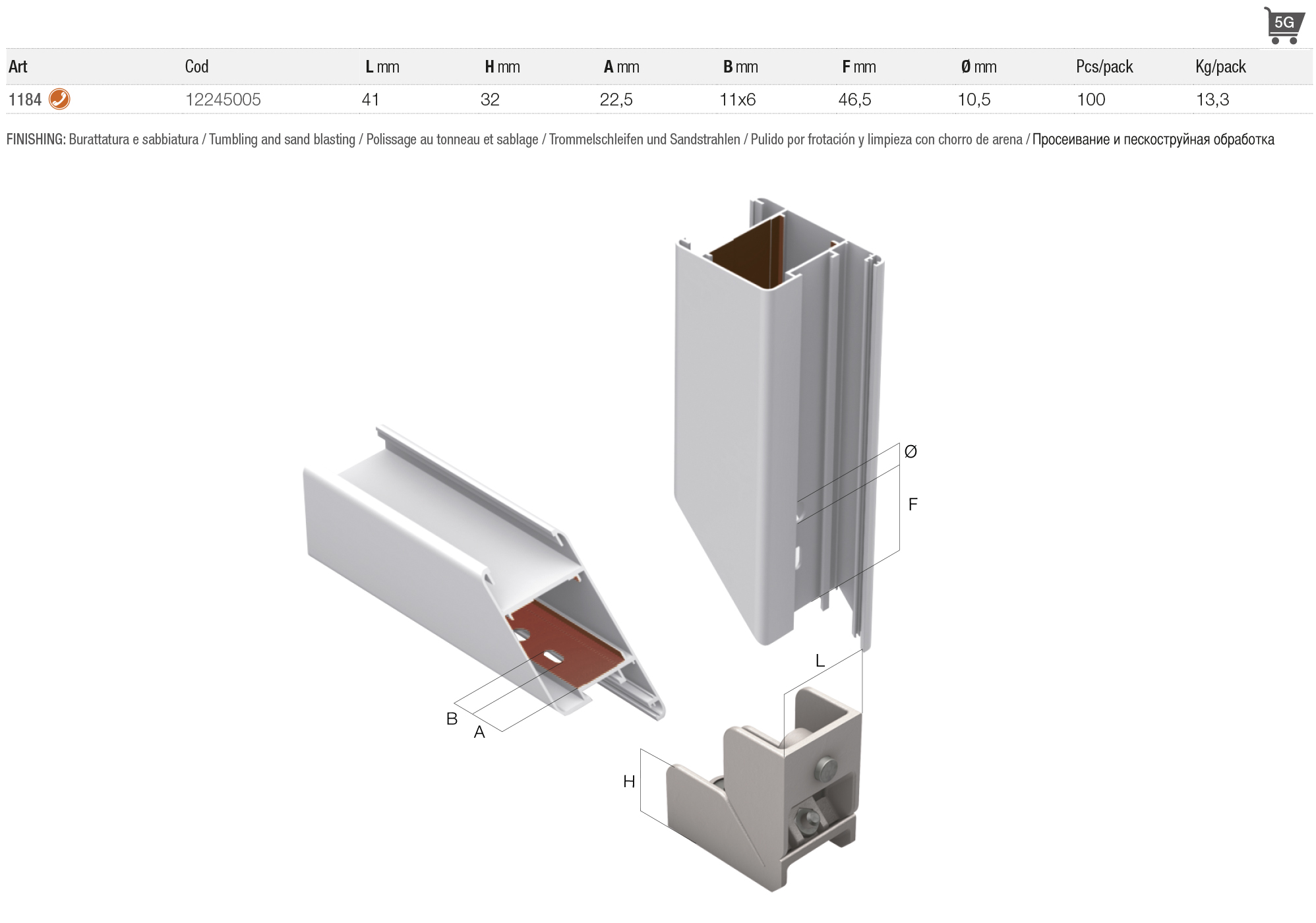 5G

| Art | Cod | L mm | H mm | A mm | B mm | F mm | Ø mm | Pcs/pack | Kg/pack |
|---|---|---|---|---|---|---|---|---|---|
| 1184 | 12245005 | 41 | 32 | 22,5 | 11x6 | 46,5 | 10,5 | 100 | 13,3 |

FINISHING: Burattatura e sabbiatura / Tumbling and sand blasting / Polissage au tonneau et sablage / Trommelschleifen und Sandstrahlen / Pulido por frotación y limpieza con chorro de arena / Просеивание и пескоструйная обработка

Ø
F
L
B
A
H