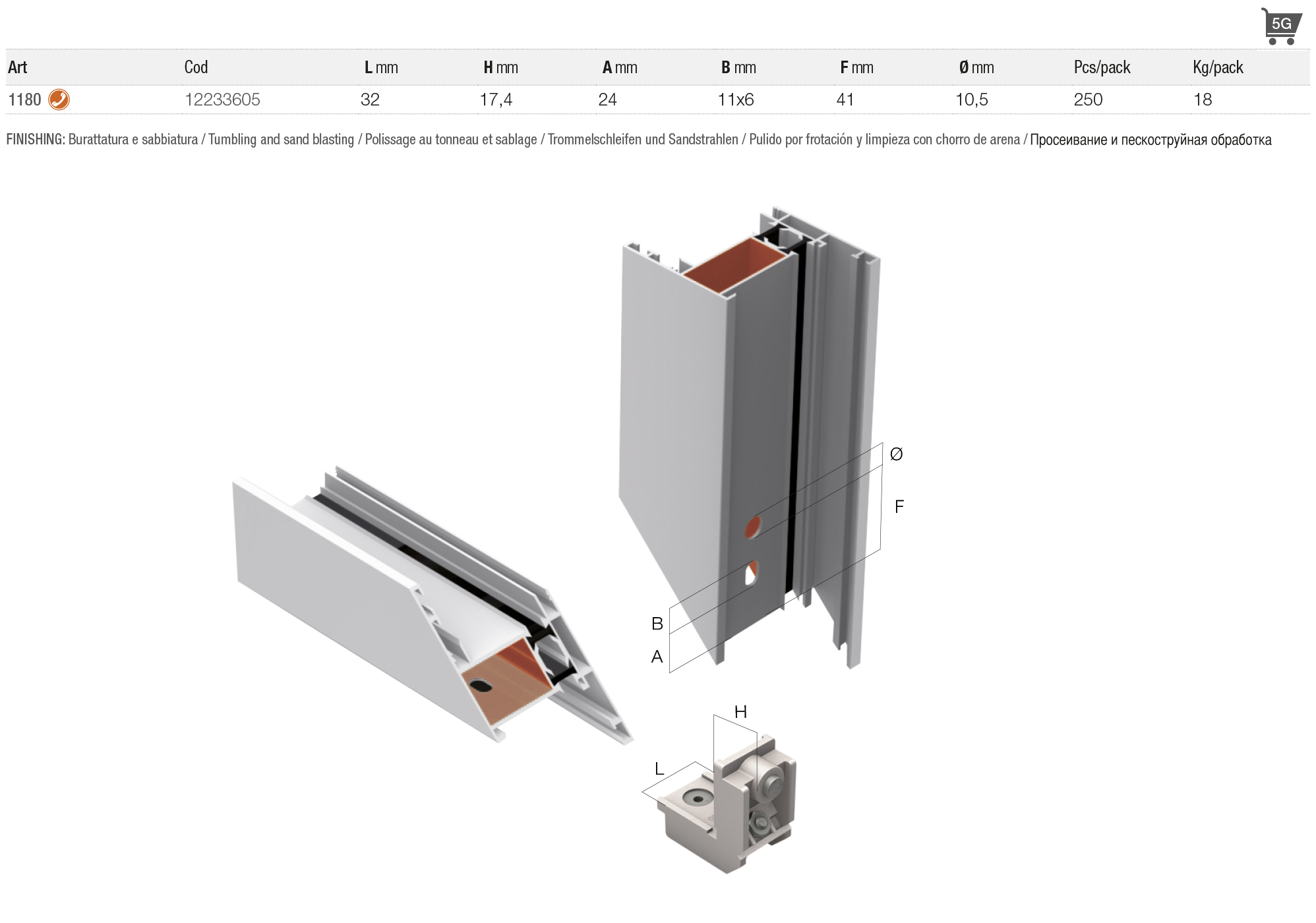 5G

| Art | Cod | L mm | H mm | A mm | B mm | F mm | Ø mm | Pcs/pack | Kg/pack |
|---|---|---|---|---|---|---|---|---|---|
| 1180 | 12233605 | 32 | 17,4 | 24 | 11x6 | 41 | 10,5 | 250 | 18 |

FINISHING: Burattatura e sabbiatura / Tumbling and sand blasting / Polissage au tonneau et sablage / Trommelschleifen und Sandstrahlen / Pulido por frotación y limpieza con chorro de arena / Просеивание и пескоструйная обработка

Ø
F
B
A
H
L