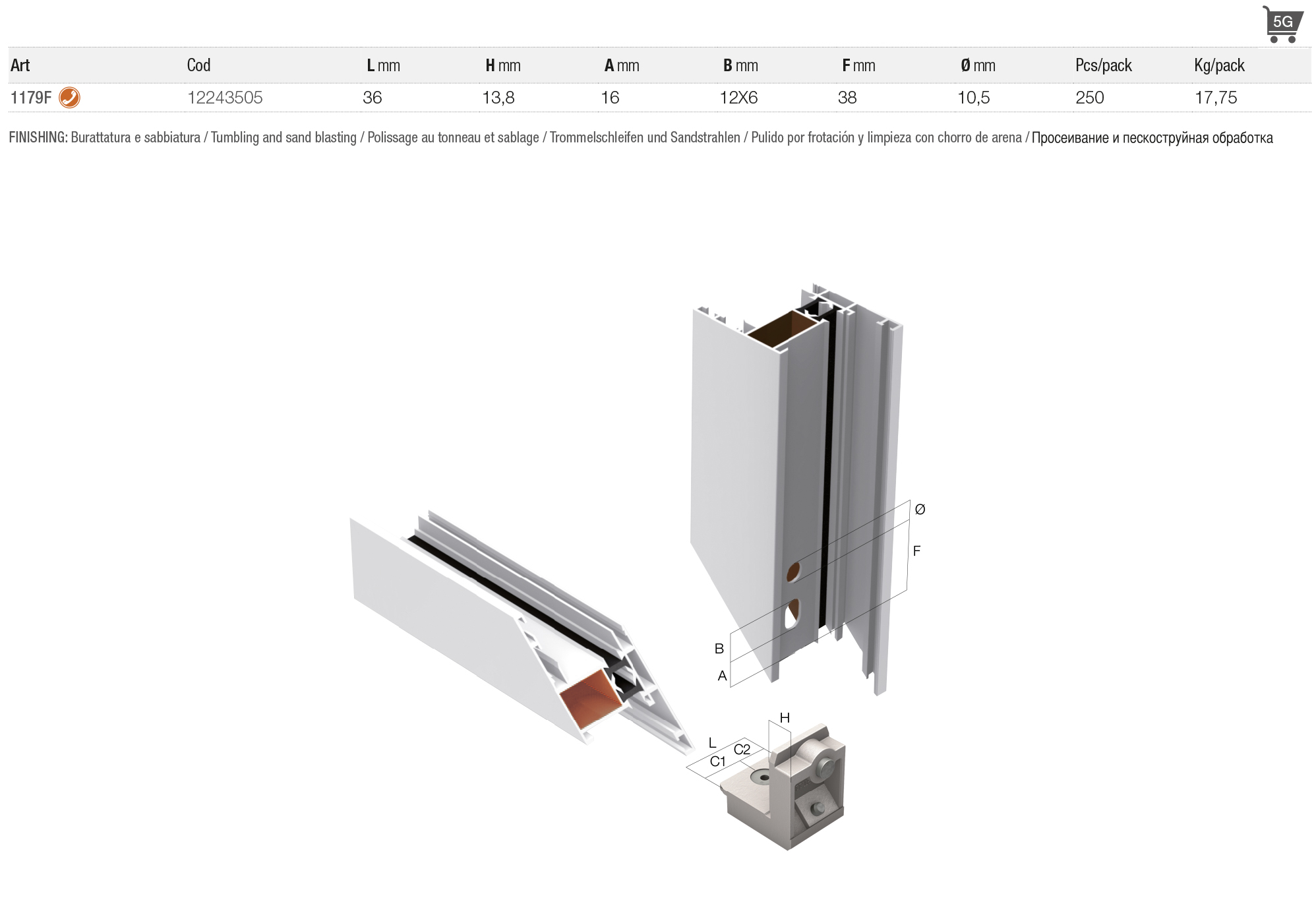 5G

| Art | Cod | L mm | H mm | A mm | B mm | F mm | Ø mm | Pcs/pack | Kg/pack |
|---|---|---|---|---|---|---|---|---|---|
| 1179F | 12243505 | 36 | 13,8 | 16 | 12X6 | 38 | 10,5 | 250 | 17,75 |

FINISHING: Burattatura e sabbiatura / Tumbling and sand blasting / Polissage au tonneau et sablage / Trommelschleifen und Sandstrahlen / Pulido por frotación y limpieza con chorro de arena / Просеивание и пескоструйная обработка

Ø
F
B
A
H
L
C2
C1