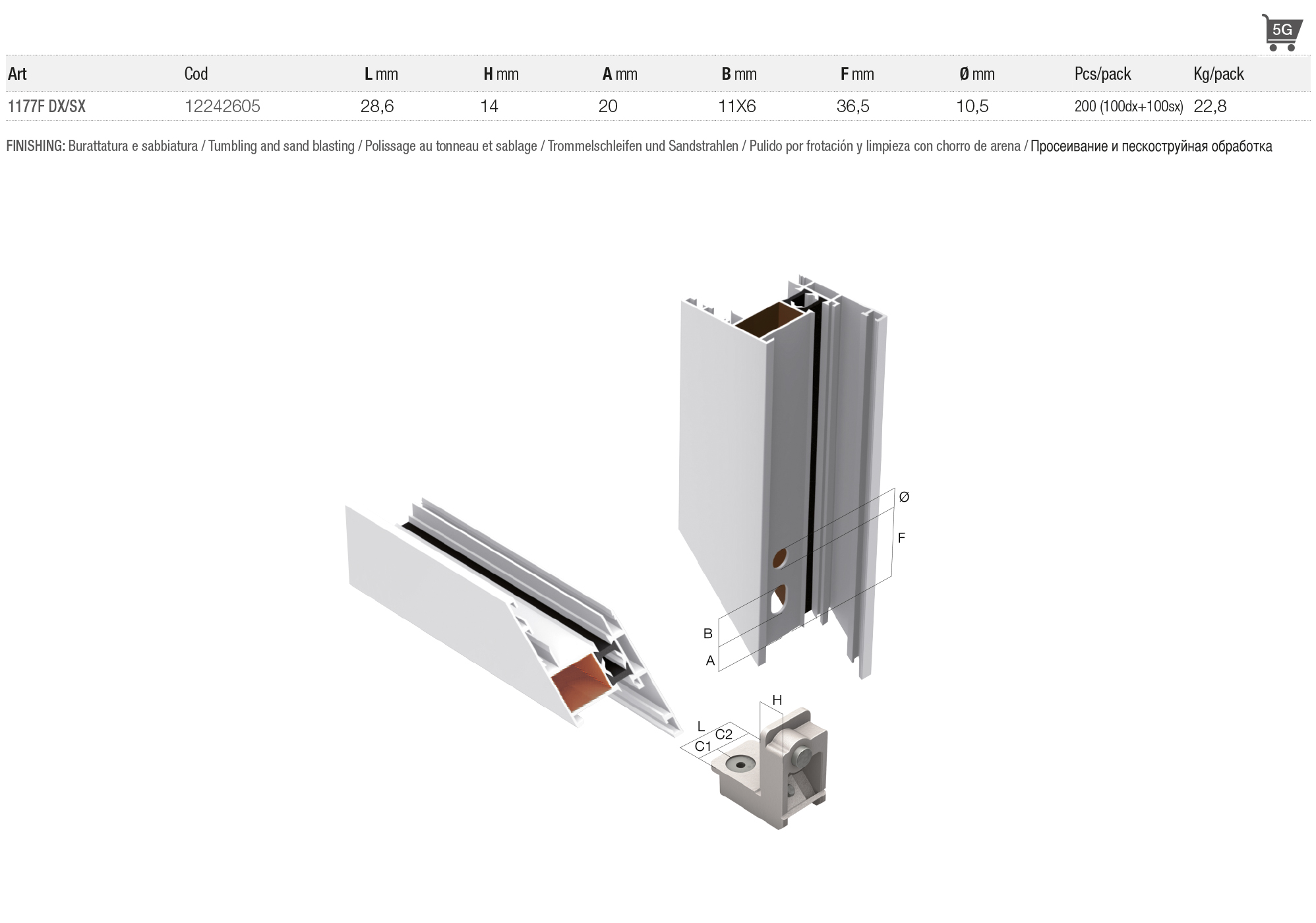 5G

| Art | Cod | L mm | H mm | A mm | B mm | F mm | Ø mm | Pcs/pack | Kg/pack |
|---|---|---|---|---|---|---|---|---|---|
| 1177F DX/SX | 12242605 | 28,6 | 14 | 20 | 11X6 | 36,5 | 10,5 | 200 (100dx+100sx) | 22,8 |

FINISHING: Burattatura e sabbiatura / Tumbling and sand blasting / Polissage au tonneau et sablage / Trommelschleifen und Sandstrahlen / Pulido por frotación y limpieza con chorro de arena / Просеивание и пескоструйная обработка

Ø
F
B
A
H
L
C2
C1