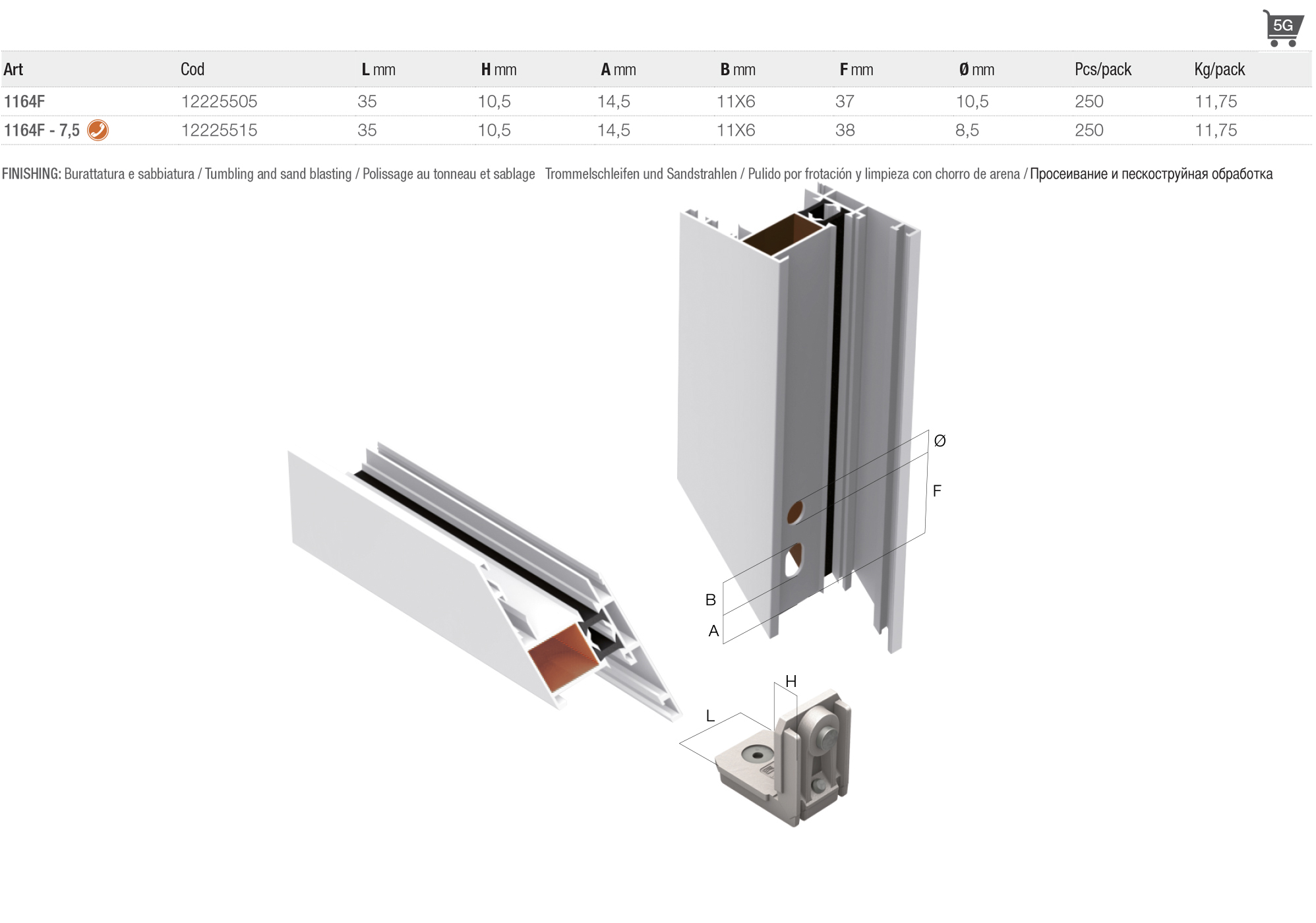 5G

| Art | Cod | L mm | H mm | A mm | B mm | F mm | Ø mm | Pcs/pack | Kg/pack |
|---|---|---|---|---|---|---|---|---|---|
| 1164F | 12225505 | 35 | 10,5 | 14,5 | 11X6 | 37 | 10,5 | 250 | 11,75 |
| 1164F - 7,5 | 12225515 | 35 | 10,5 | 14,5 | 11X6 | 38 | 8,5 | 250 | 11,75 |

FINISHING: Burattatura e sabbiatura / Tumbling and sand blasting / Polissage au tonneau et sablage Trommelschleifen und Sandstrahlen / Pulido por frotación y limpieza con chorro de arena / Просеивание и пескоструйная обработка

Ø
F
B
A
H
L