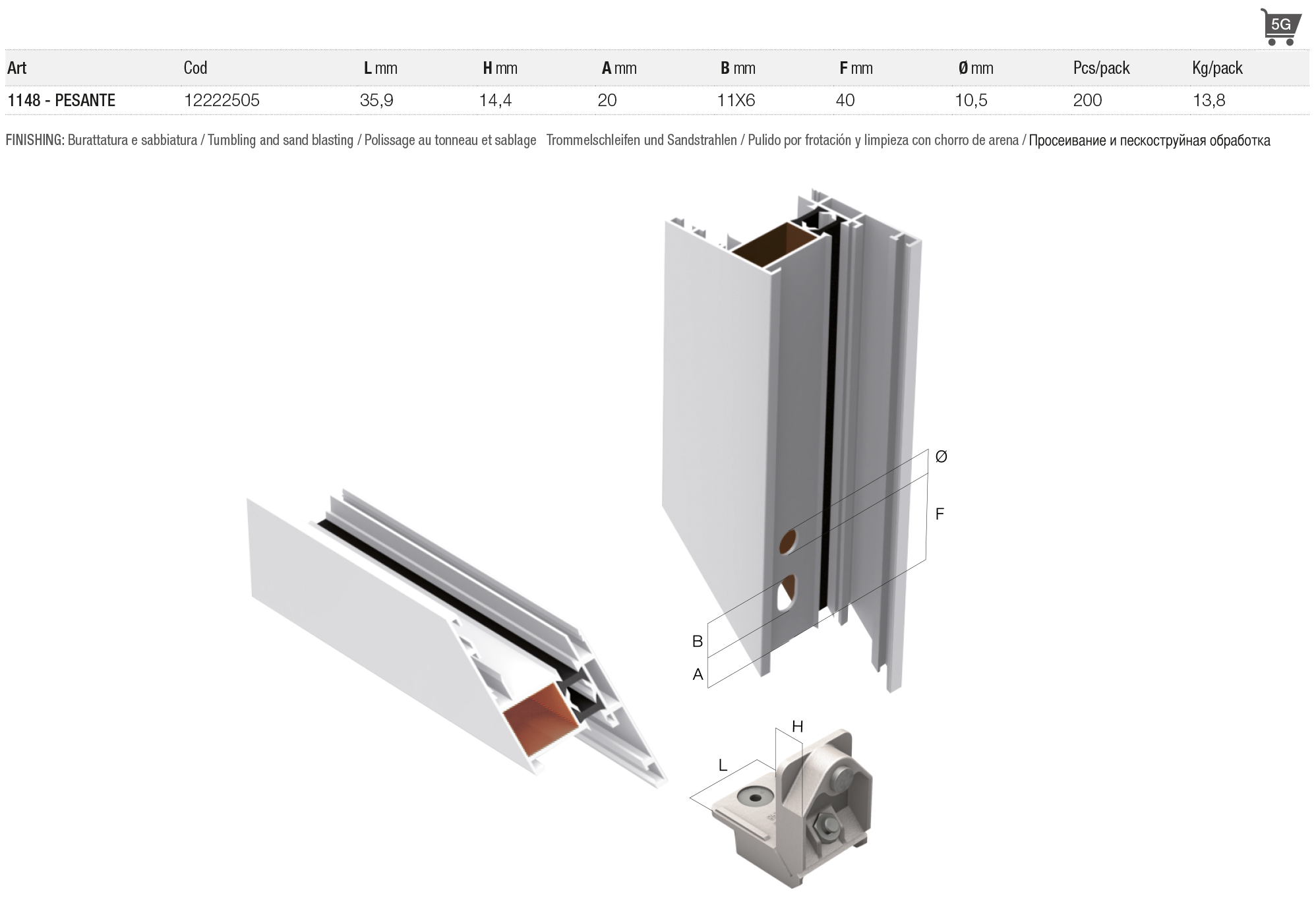 5G

| Art | Cod | L mm | H mm | A mm | B mm | F mm | Ø mm | Pcs/pack | Kg/pack |
|---|---|---|---|---|---|---|---|---|---|
| 1148 - PESANTE | 12222505 | 35,9 | 14,4 | 20 | 11X6 | 40 | 10,5 | 200 | 13,8 |

FINISHING: Burattatura e sabbiatura / Tumbling and sand blasting / Polissage au tonneau et sablage Trommelschleifen und Sandstrahlen / Pulido por frotación y limpieza con chorro de arena / Просеивание и пескоструйная обработка

Ø
F
B
A
H
L