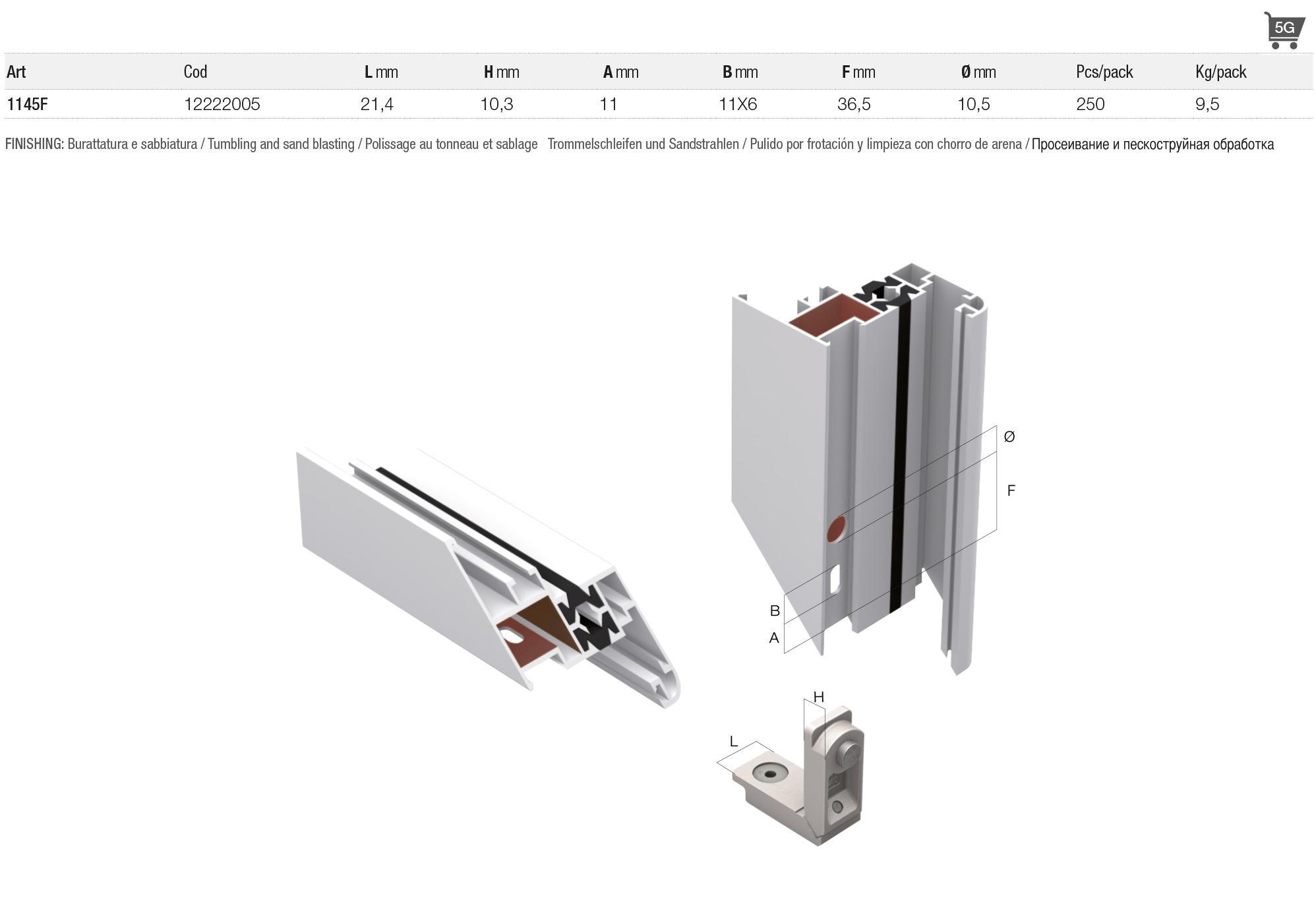 5G

| Art | Cod | L mm | H mm | A mm | B mm | F mm | Ø mm | Pcs/pack | Kg/pack |
|---|---|---|---|---|---|---|---|---|---|
| 1145F | 12222005 | 21,4 | 10,3 | 11 | 11X6 | 36,5 | 10,5 | 250 | 9,5 |

FINISHING: Burattatura e sabbiatura / Tumbling and sand blasting / Polissage au tonneau et sablage Trommelschleifen und Sandstrahlen / Pulido por frotación y limpieza con chorro de arena / Просеивание и пескоструйная обработка

Ø
F
B
A
H
L