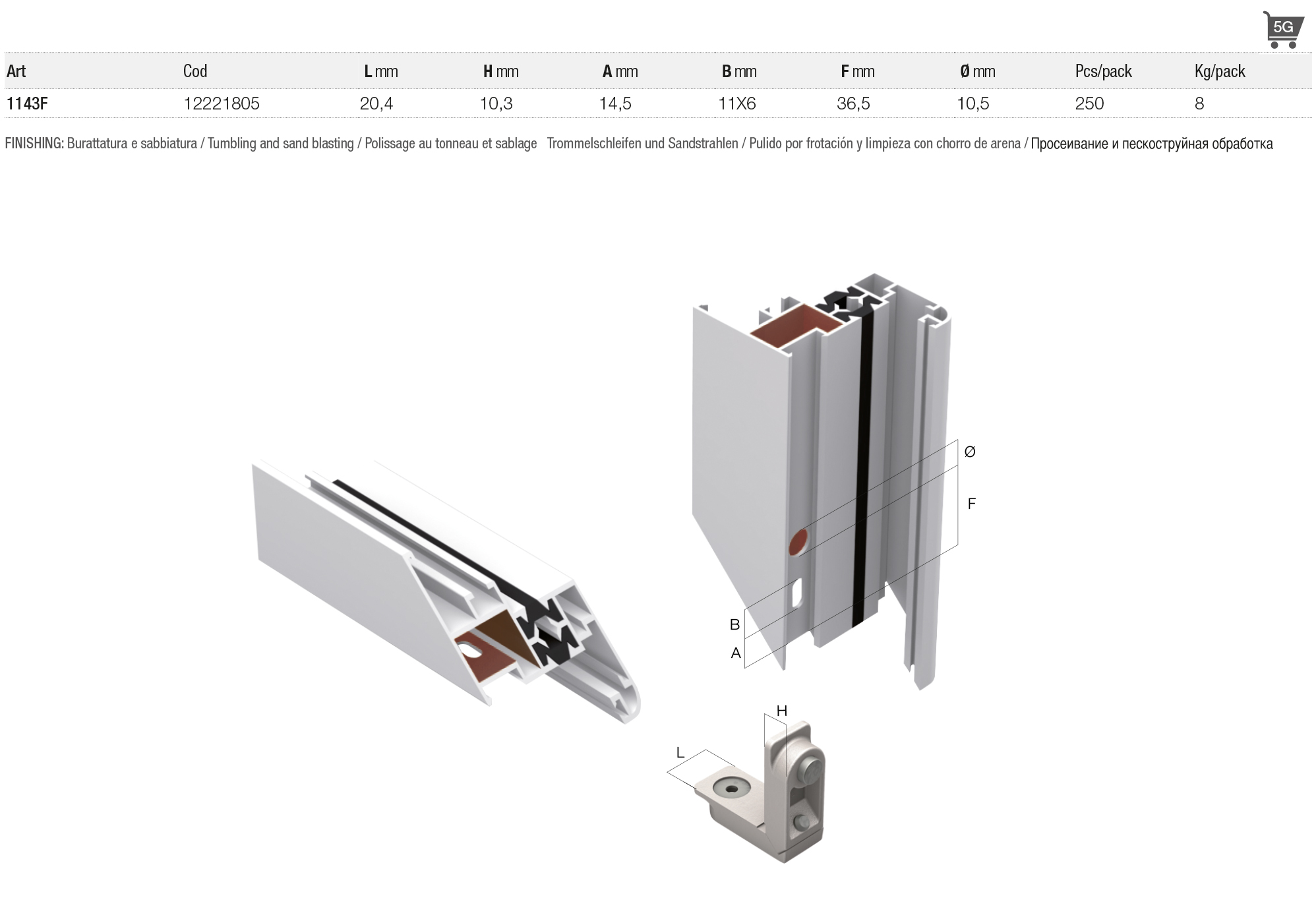 5G

| Art | Cod | L mm | H mm | A mm | B mm | F mm | Ø mm | Pcs/pack | Kg/pack |
|---|---|---|---|---|---|---|---|---|---|
| 1143F | 12221805 | 20,4 | 10,3 | 14,5 | 11X6 | 36,5 | 10,5 | 250 | 8 |

FINISHING: Burattatura e sabbiatura / Tumbling and sand blasting / Polissage au tonneau et sablage Trommelschleifen und Sandstrahlen / Pulido por frotación y limpieza con chorro de arena / Просеивание и пескоструйная обработка

Ø
F
B
A
H
L