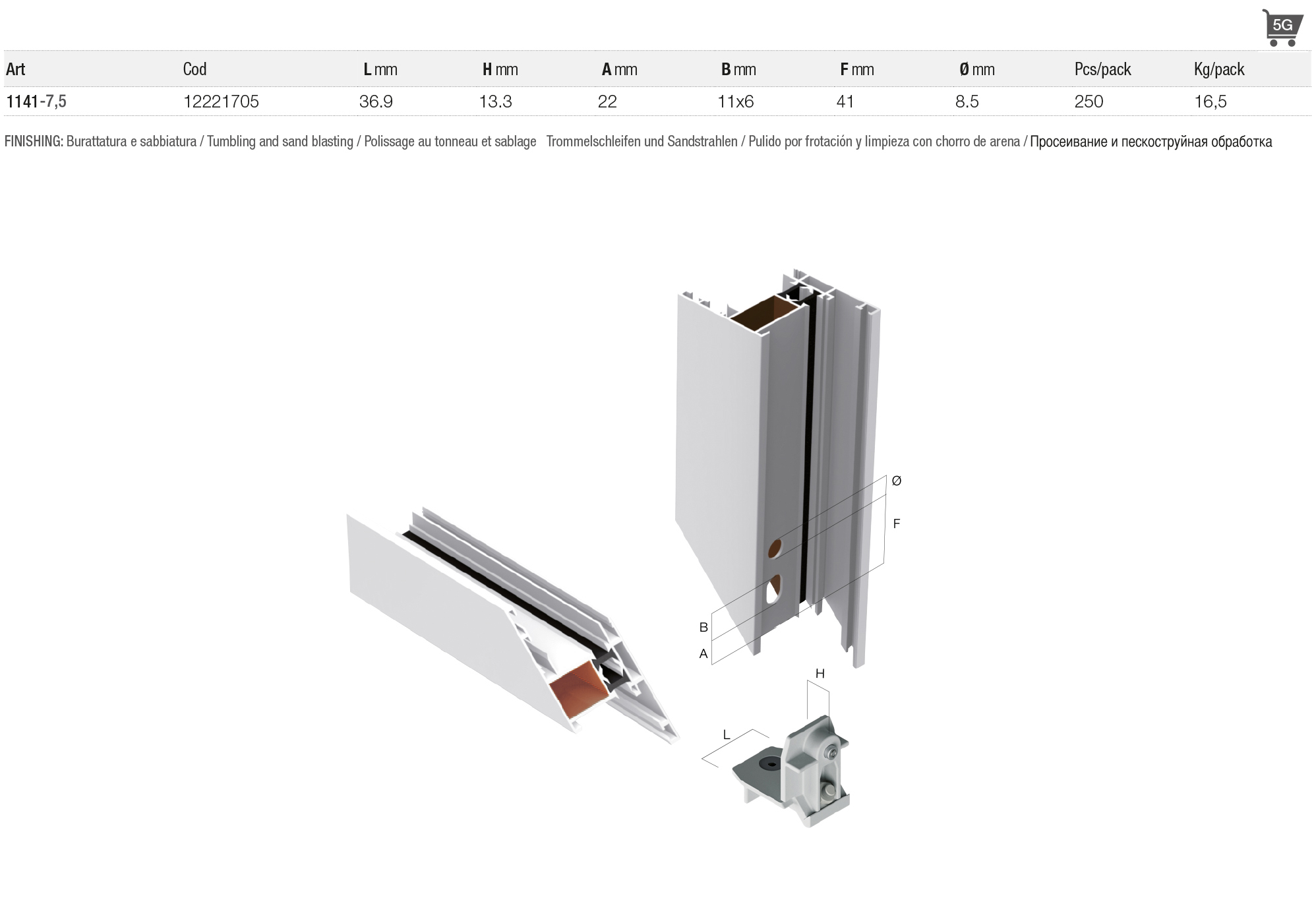 5G

| Art | Cod | L mm | H mm | A mm | B mm | F mm | Ø mm | Pcs/pack | Kg/pack |
|---|---|---|---|---|---|---|---|---|---|
| 1141-7,5 | 12221705 | 36.9 | 13.3 | 22 | 11x6 | 41 | 8.5 | 250 | 16,5 |

FINISHING: Burattatura e sabbiatura / Tumbling and sand blasting / Polissage au tonneau et sablage Trommelschleifen und Sandstrahlen / Pulido por frotación y limpieza con chorro de arena / Просеивание и пескоструйная обработка

Ø
F
B
A
H
L