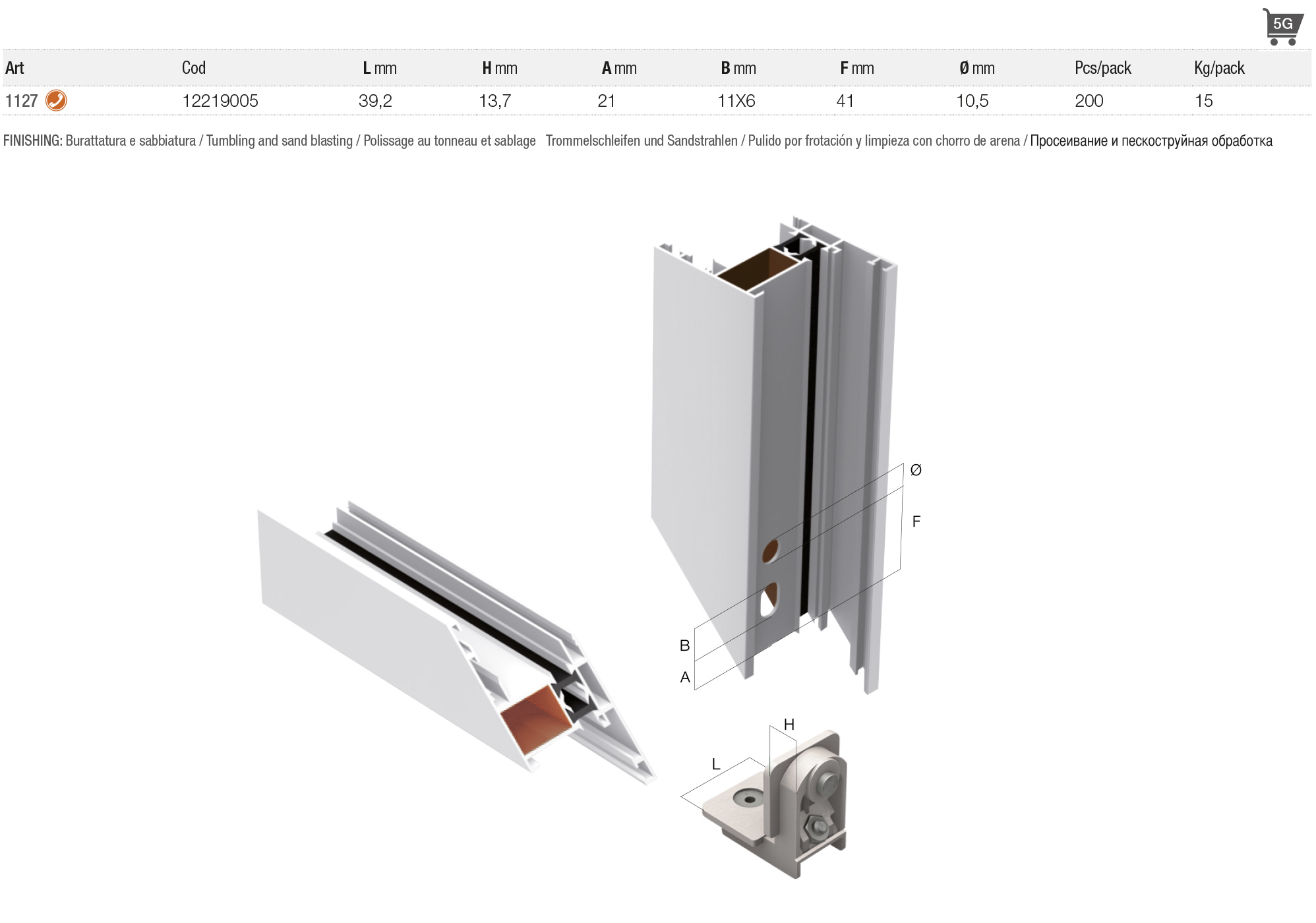 5G

| Art | Cod | L mm | H mm | A mm | B mm | F mm | Ø mm | Pcs/pack | Kg/pack |
|---|---|---|---|---|---|---|---|---|---|
| 1127 | 12219005 | 39,2 | 13,7 | 21 | 11X6 | 41 | 10,5 | 200 | 15 |

FINISHING: Burattatura e sabbiatura / Tumbling and sand blasting / Polissage au tonneau et sablage Trommelschleifen und Sandstrahlen / Pulido por frotación y limpieza con chorro de arena / Просеивание и пескоструйная обработка

Ø
F
B
A
H
L