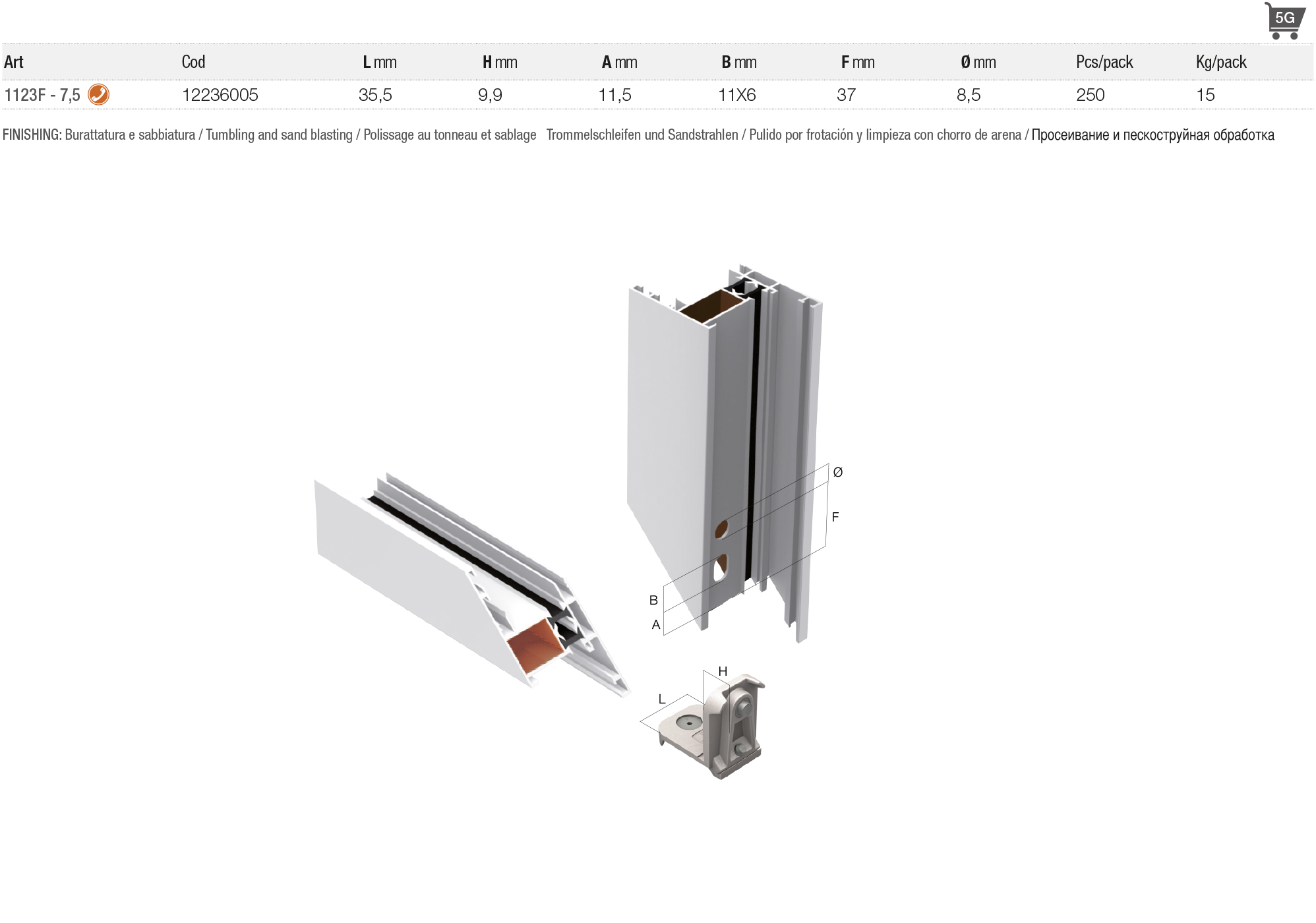 5G

| Art | Cod | L mm | H mm | A mm | B mm | F mm | Ø mm | Pcs/pack | Kg/pack |
|---|---|---|---|---|---|---|---|---|---|
| 1123F - 7,5 | 12236005 | 35,5 | 9,9 | 11,5 | 11X6 | 37 | 8,5 | 250 | 15 |

FINISHING: Burattatura e sabbiatura / Tumbling and sand blasting / Polissage au tonneau et sablage Trommelschleifen und Sandstrahlen / Pulido por frotación y limpieza con chorro de arena / Просеивание и пескоструйная обработка

Ø
F
B
A
H
L