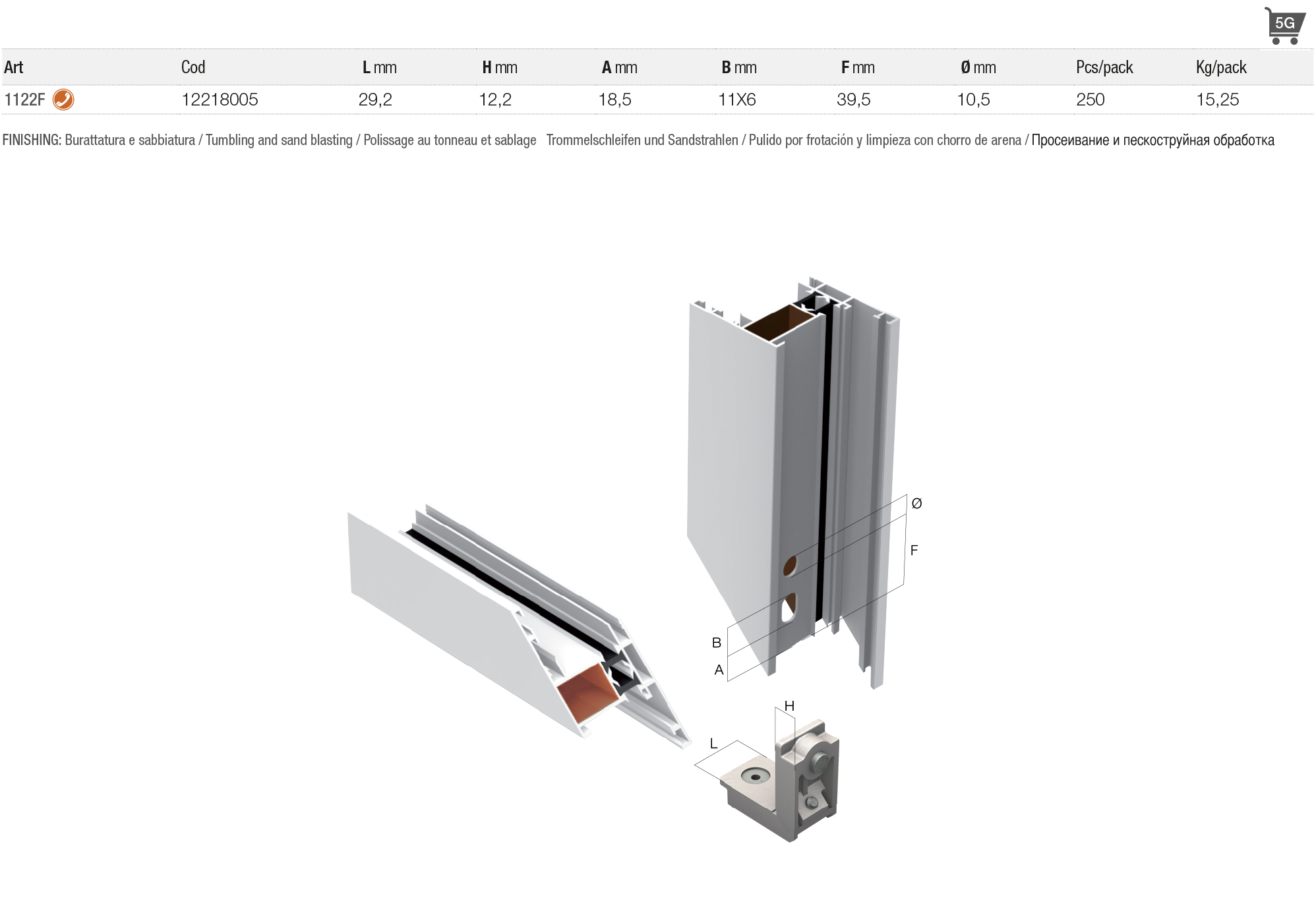 5G

| Art | Cod | L mm | H mm | A mm | B mm | F mm | Ø mm | Pcs/pack | Kg/pack |
|---|---|---|---|---|---|---|---|---|---|
| 1122F | 12218005 | 29,2 | 12,2 | 18,5 | 11X6 | 39,5 | 10,5 | 250 | 15,25 |

FINISHING: Burattatura e sabbiatura / Tumbling and sand blasting / Polissage au tonneau et sablage Trommelschleifen und Sandstrahlen / Pulido por frotación y limpieza con chorro de arena / Просеивание и пескоструйная обработка

Ø
F
B
A
H
L