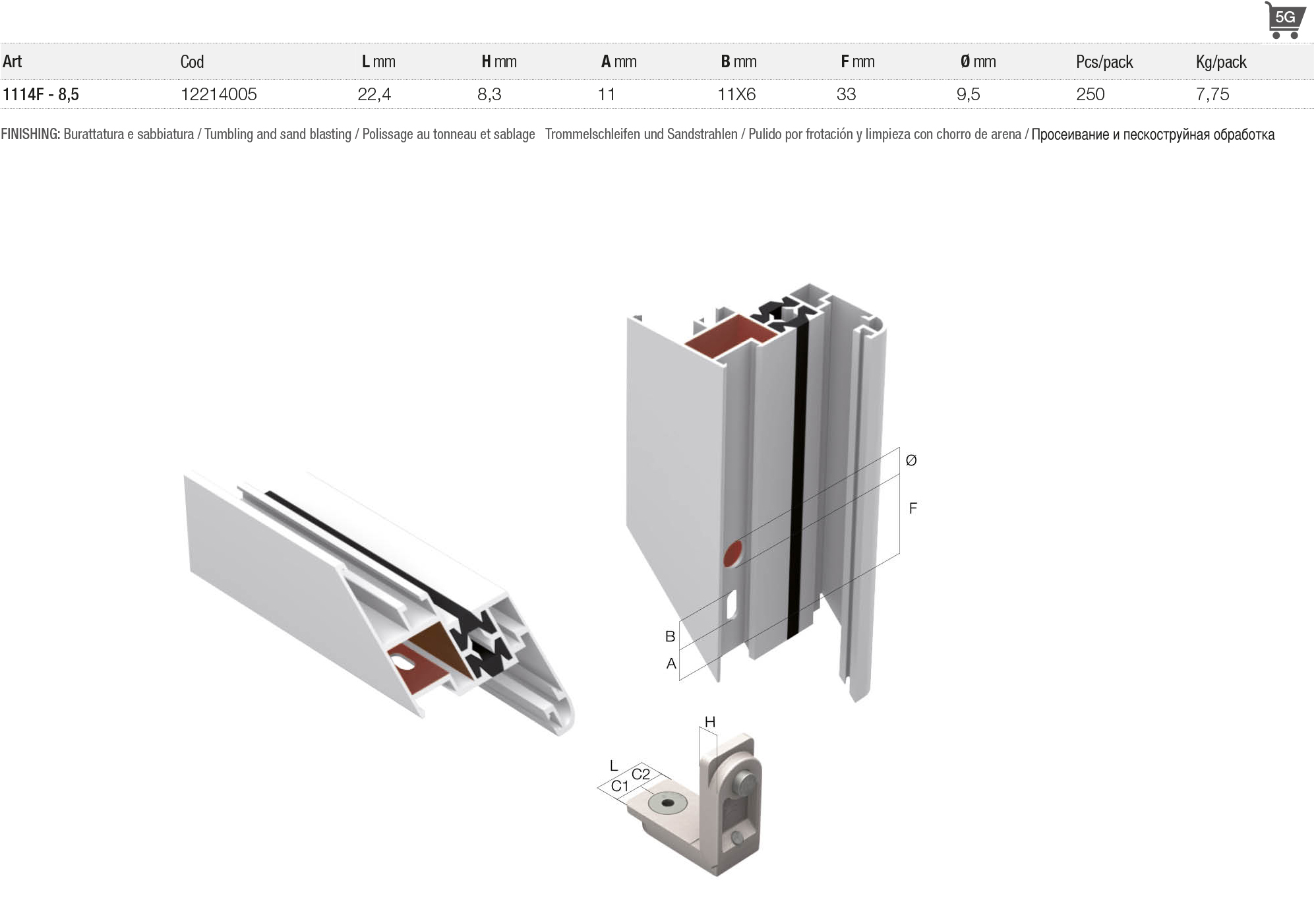 5G

| Art | Cod | L mm | H mm | A mm | B mm | F mm | Ø mm | Pcs/pack | Kg/pack |
|---|---|---|---|---|---|---|---|---|---|
| 1114F - 8,5 | 12214005 | 22,4 | 8,3 | 11 | 11X6 | 33 | 9,5 | 250 | 7,75 |

FINISHING: Burattatura e sabbiatura / Tumbling and sand blasting / Polissage au tonneau et sablage Trommelschleifen und Sandstrahlen / Pulido por frotación y limpieza con chorro de arena / Просеивание и пескоструйная обработка

Ø
F
B
A
H
L
C2
C1