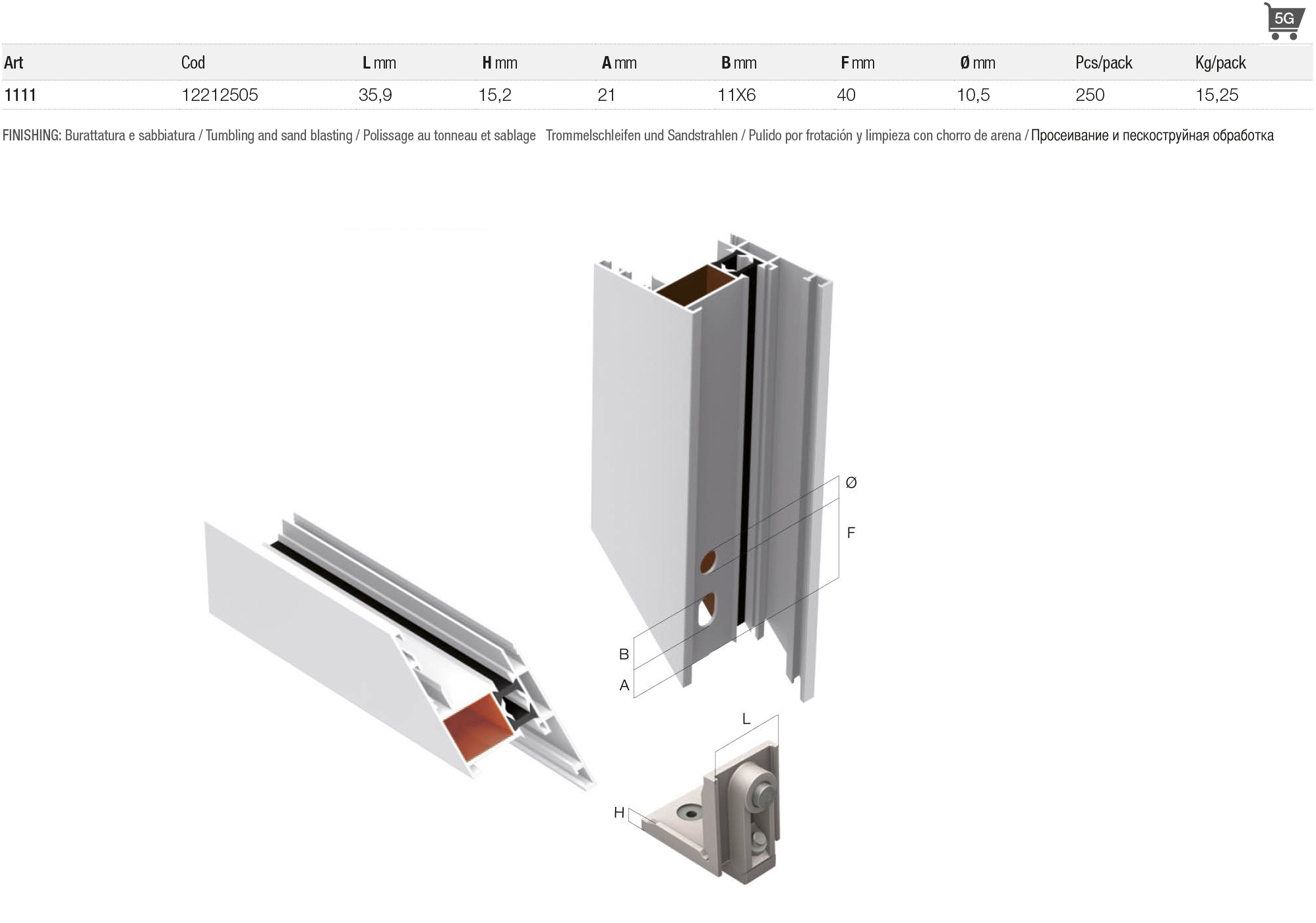 5G

| Art | Cod | L mm | H mm | A mm | B mm | F mm | Ø mm | Pcs/pack | Kg/pack |
|---|---|---|---|---|---|---|---|---|---|
| 1111 | 12212505 | 35,9 | 15,2 | 21 | 11X6 | 40 | 10,5 | 250 | 15,25 |

FINISHING: Burattatura e sabbiatura / Tumbling and sand blasting / Polissage au tonneau et sablage Trommelschleifen und Sandstrahlen / Pulido por frotación y limpieza con chorro de arena / Просеивание и пескоструйная обработка

Ø
F
B
A
L
H