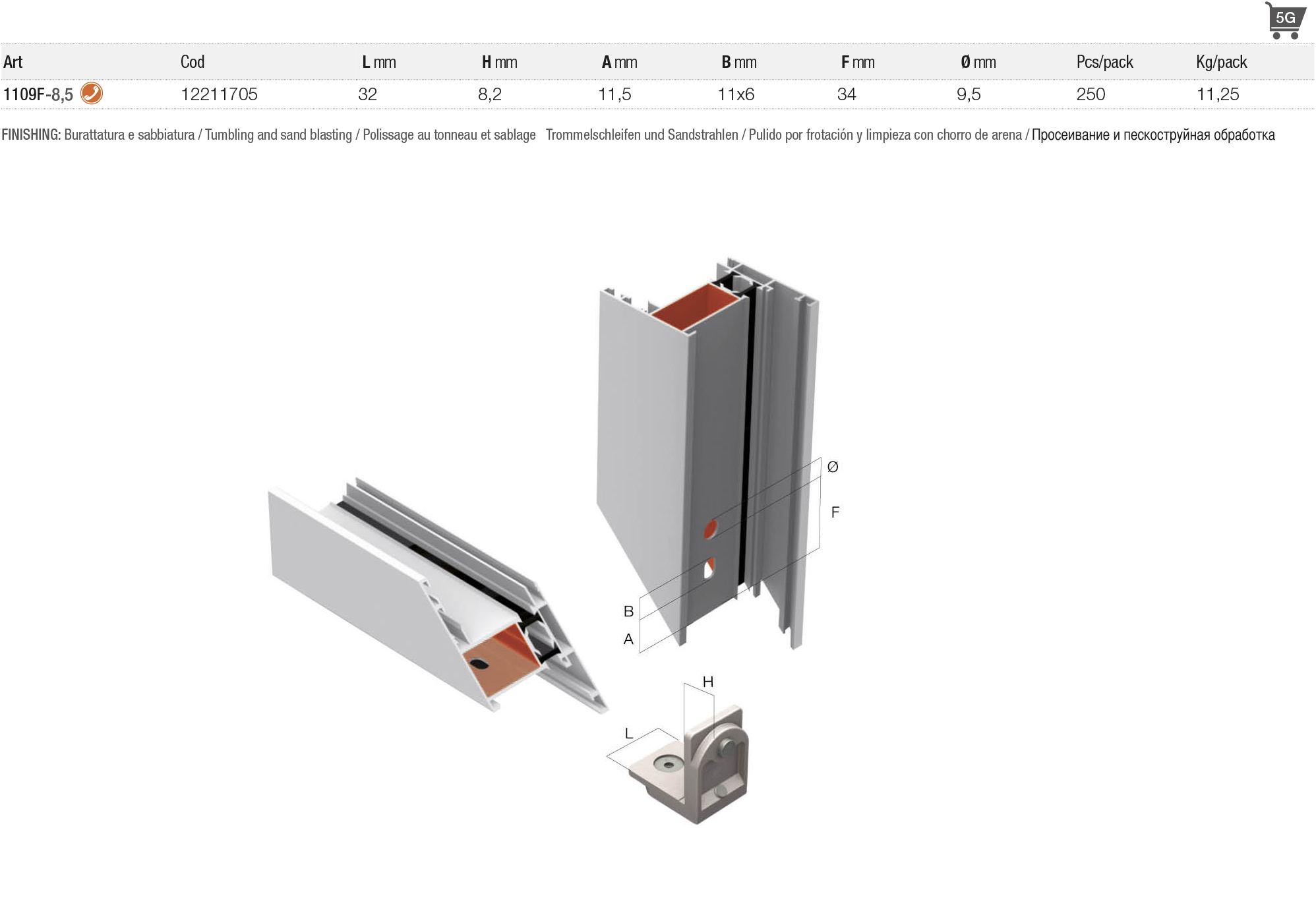 5G

| Art | Cod | L mm | H mm | A mm | B mm | F mm | Ø mm | Pcs/pack | Kg/pack |
|---|---|---|---|---|---|---|---|---|---|
| 1109F-8,5 | 12211705 | 32 | 8,2 | 11,5 | 11x6 | 34 | 9,5 | 250 | 11,25 |

FINISHING: Burattatura e sabbiatura / Tumbling and sand blasting / Polissage au tonneau et sablage Trommelschleifen und Sandstrahlen / Pulido por frotación y limpieza con chorro de arena / Просеивание и пескоструйная обработка

Ø
F
B
A
H
L