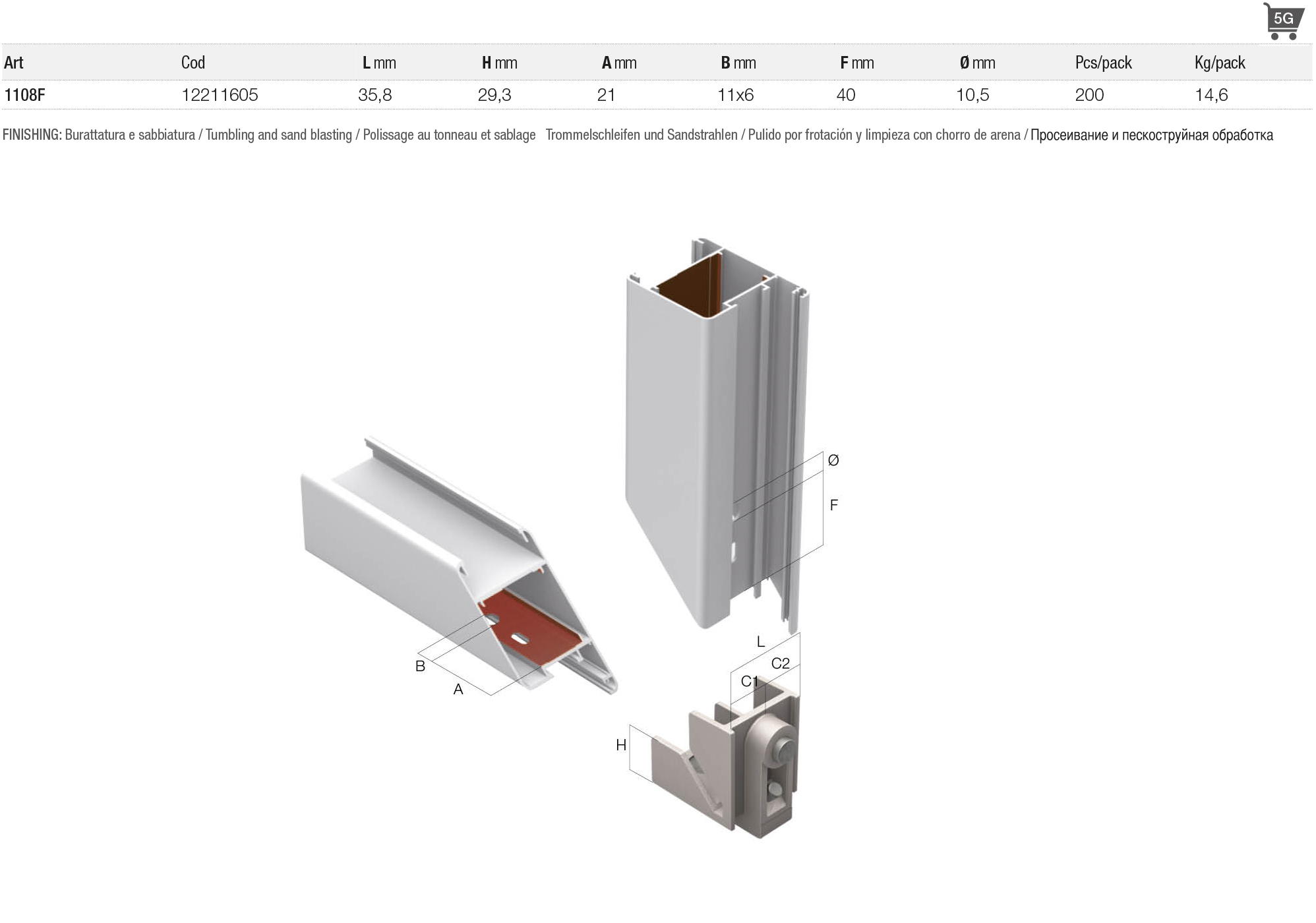 5G

| Art | Cod | L mm | H mm | A mm | B mm | F mm | Ø mm | Pcs/pack | Kg/pack |
|---|---|---|---|---|---|---|---|---|---|
| 1108F | 12211605 | 35,8 | 29,3 | 21 | 11x6 | 40 | 10,5 | 200 | 14,6 |

FINISHING: Burattatura e sabbiatura / Tumbling and sand blasting / Polissage au tonneau et sablage Trommelschleifen und Sandstrahlen / Pulido por frotación y limpieza con chorro de arena / Просеивание и пескоструйная обработка

Ø
F
B
A
L
C2
C1
H