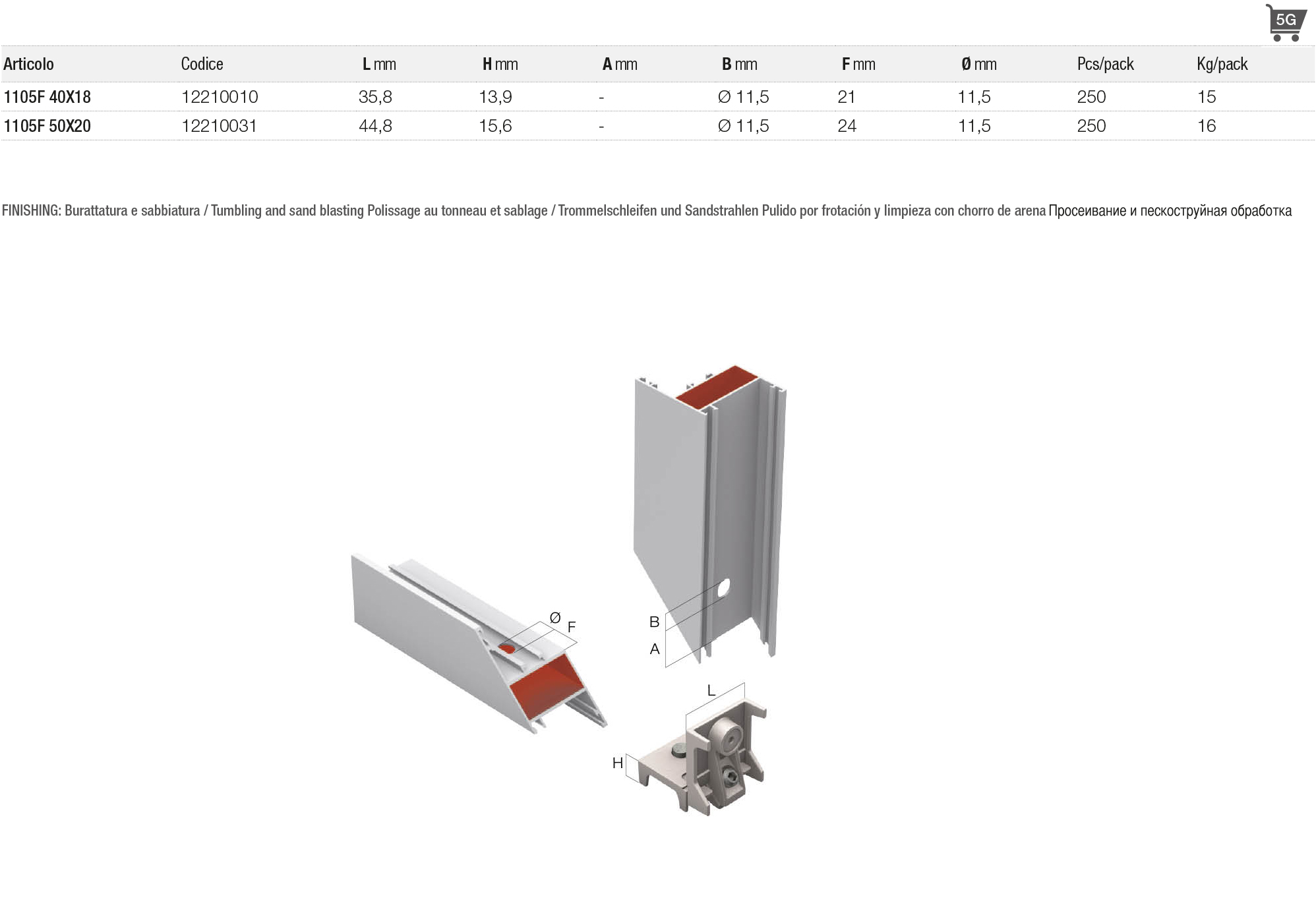 5G

| Articolo | Codice | L mm | H mm | A mm | B mm | F mm | Ø mm | Pcs/pack | Kg/pack |
|---|---|---|---|---|---|---|---|---|---|
| 1105F 40X18 | 12210010 | 35,8 | 13,9 | - | ∅ 11,5 | 21 | 11,5 | 250 | 15 |
| 1105F 50X20 | 12210031 | 44,8 | 15,6 | - | ∅ 11,5 | 24 | 11,5 | 250 | 16 |

FINISHING: Burattatura e sabbiatura / Tumbling and sand blasting Polissage au tonneau et sablage / Trommelschleifen und Sandstrahlen Pulido por frotación y limpieza con chorro de arena Просеивание и пескоструйная обработка

Ø
F
B
A
L
H