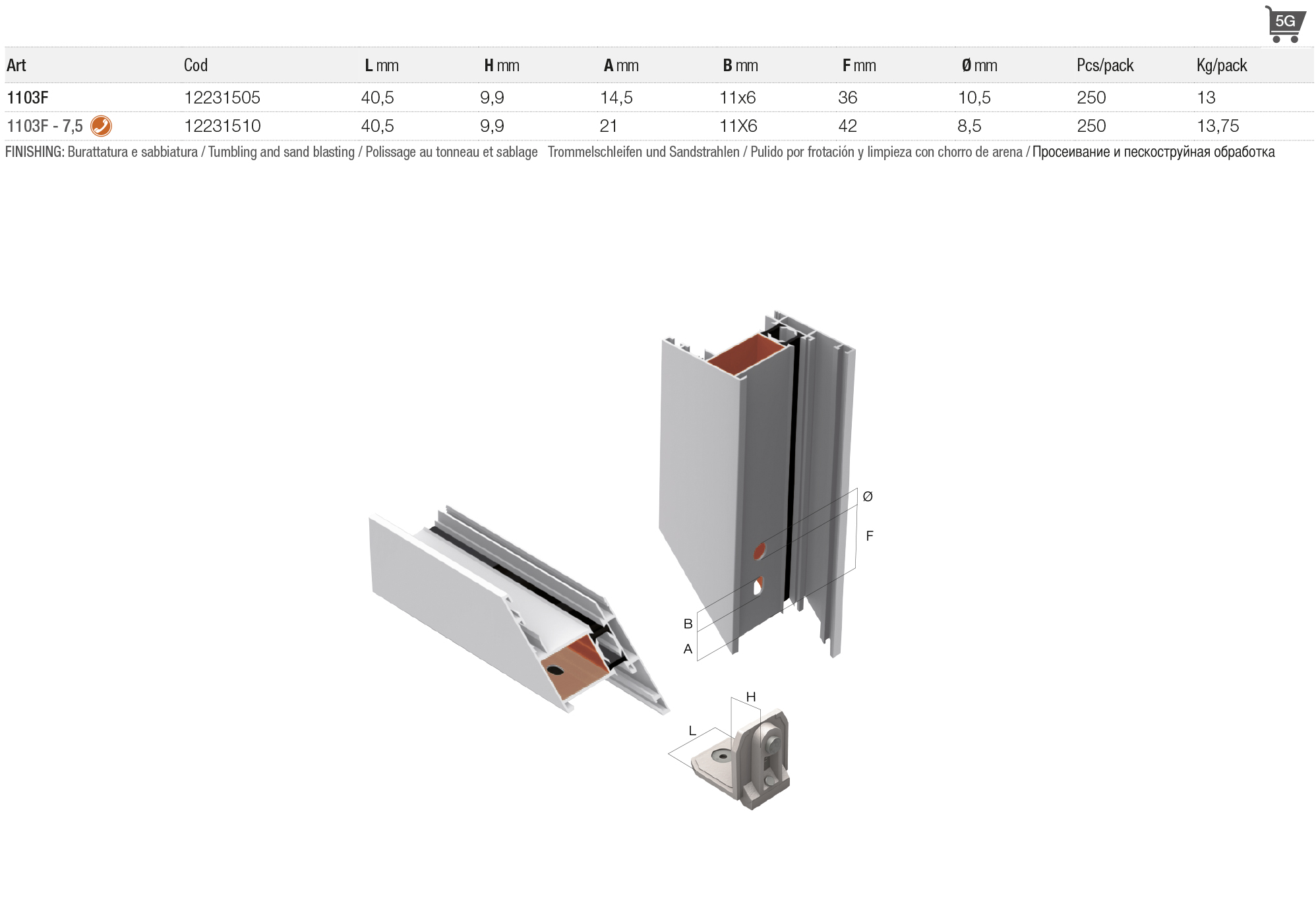 5G

| Art | Cod | L mm | H mm | A mm | B mm | F mm | Ø mm | Pcs/pack | Kg/pack |
|---|---|---|---|---|---|---|---|---|---|
| 1103F | 12231505 | 40,5 | 9,9 | 14,5 | 11x6 | 36 | 10,5 | 250 | 13 |
| 1103F - 7,5 | 12231510 | 40,5 | 9,9 | 21 | 11X6 | 42 | 8,5 | 250 | 13,75 |

FINISHING: Burattatura e sabbiatura / Tumbling and sand blasting / Polissage au tonneau et sablage Trommelschleifen und Sandstrahlen / Pulido por frotación y limpieza con chorro de arena / Просеивание и пескоструйная обработка

Ø
F
B
A
H
L