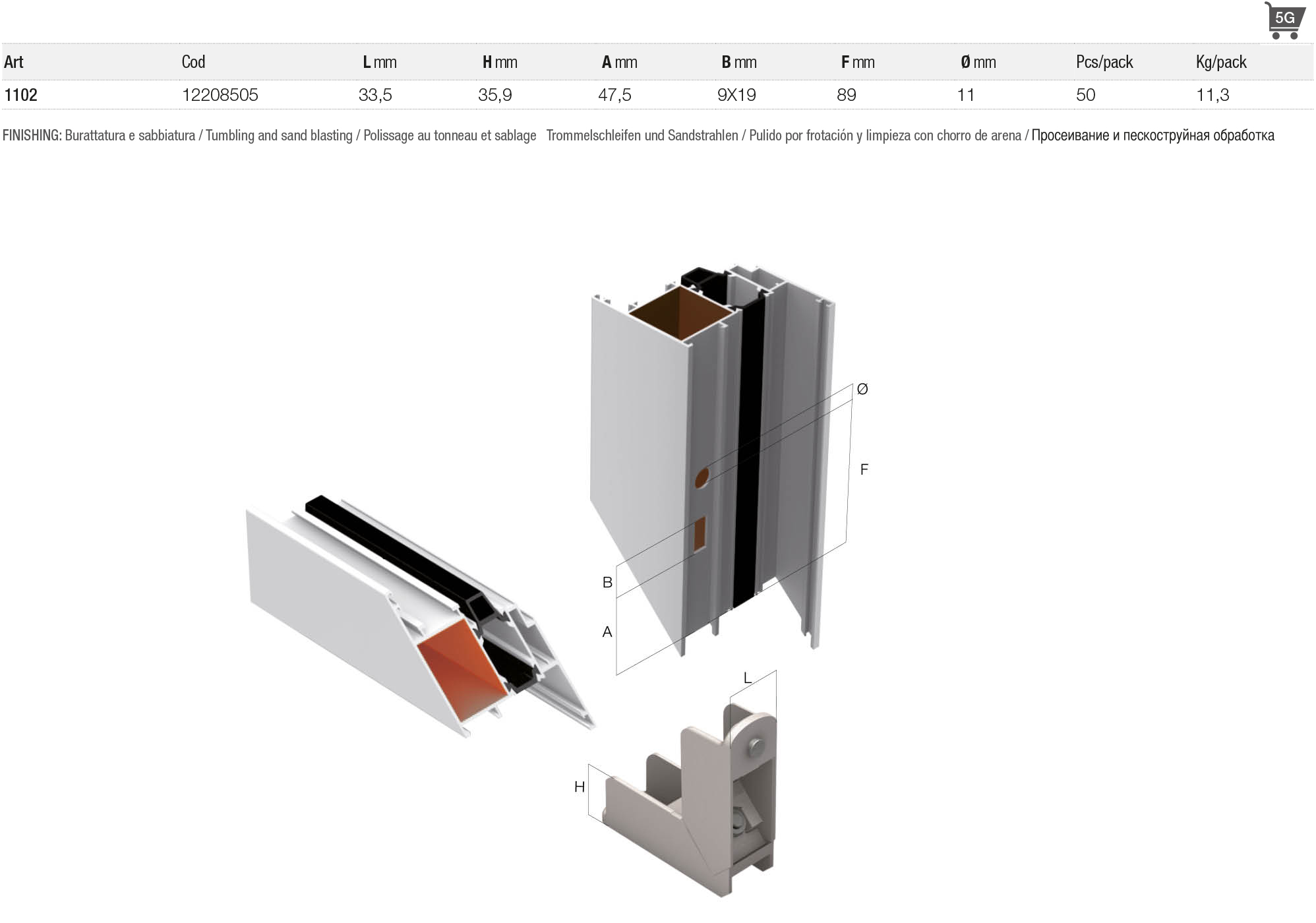 5G

| Art | Cod | L mm | H mm | A mm | B mm | F mm | Ø mm | Pcs/pack | Kg/pack |
|---|---|---|---|---|---|---|---|---|---|
| 1102 | 12208505 | 33,5 | 35,9 | 47,5 | 9X19 | 89 | 11 | 50 | 11,3 |

FINISHING: Burattatura e sabbiatura / Tumbling and sand blasting / Polissage au tonneau et sablage Trommelschleifen und Sandstrahlen / Pulido por frotación y limpieza con chorro de arena / Просеивание и пескоструйная обработка

Ø
F
B
A
L
H