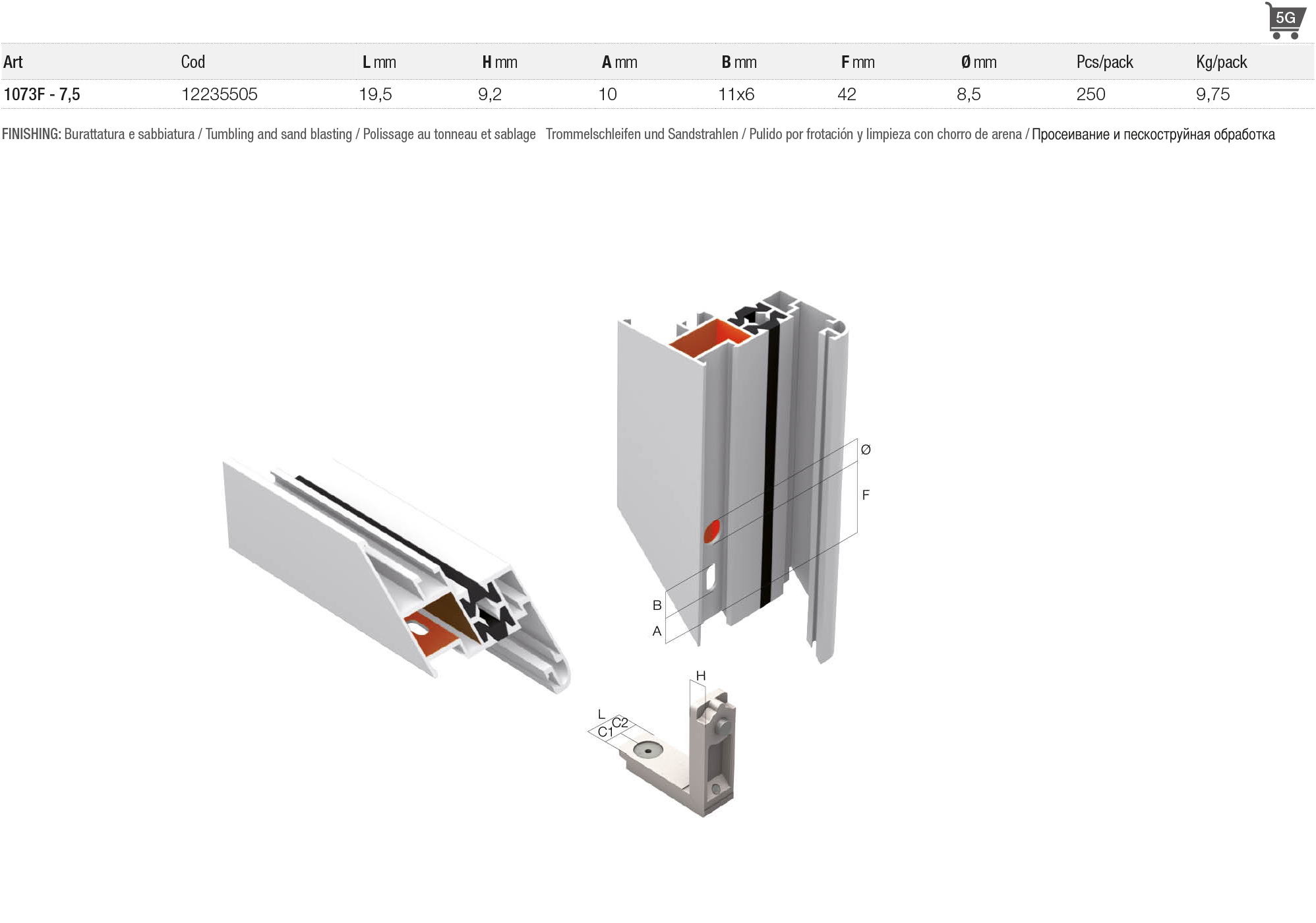 5G

| Art | Cod | L mm | H mm | A mm | B mm | F mm | Ø mm | Pcs/pack | Kg/pack |
|---|---|---|---|---|---|---|---|---|---|
| 1073F - 7,5 | 12235505 | 19,5 | 9,2 | 10 | 11x6 | 42 | 8,5 | 250 | 9,75 |

FINISHING: Burattatura e sabbiatura / Tumbling and sand blasting / Polissage au tonneau et sablage Trommelschleifen und Sandstrahlen / Pulido por frotación y limpieza con chorro de arena / Просеивание и пескоструйная обработка

Ø
F
B
A
H
L
C2
C1