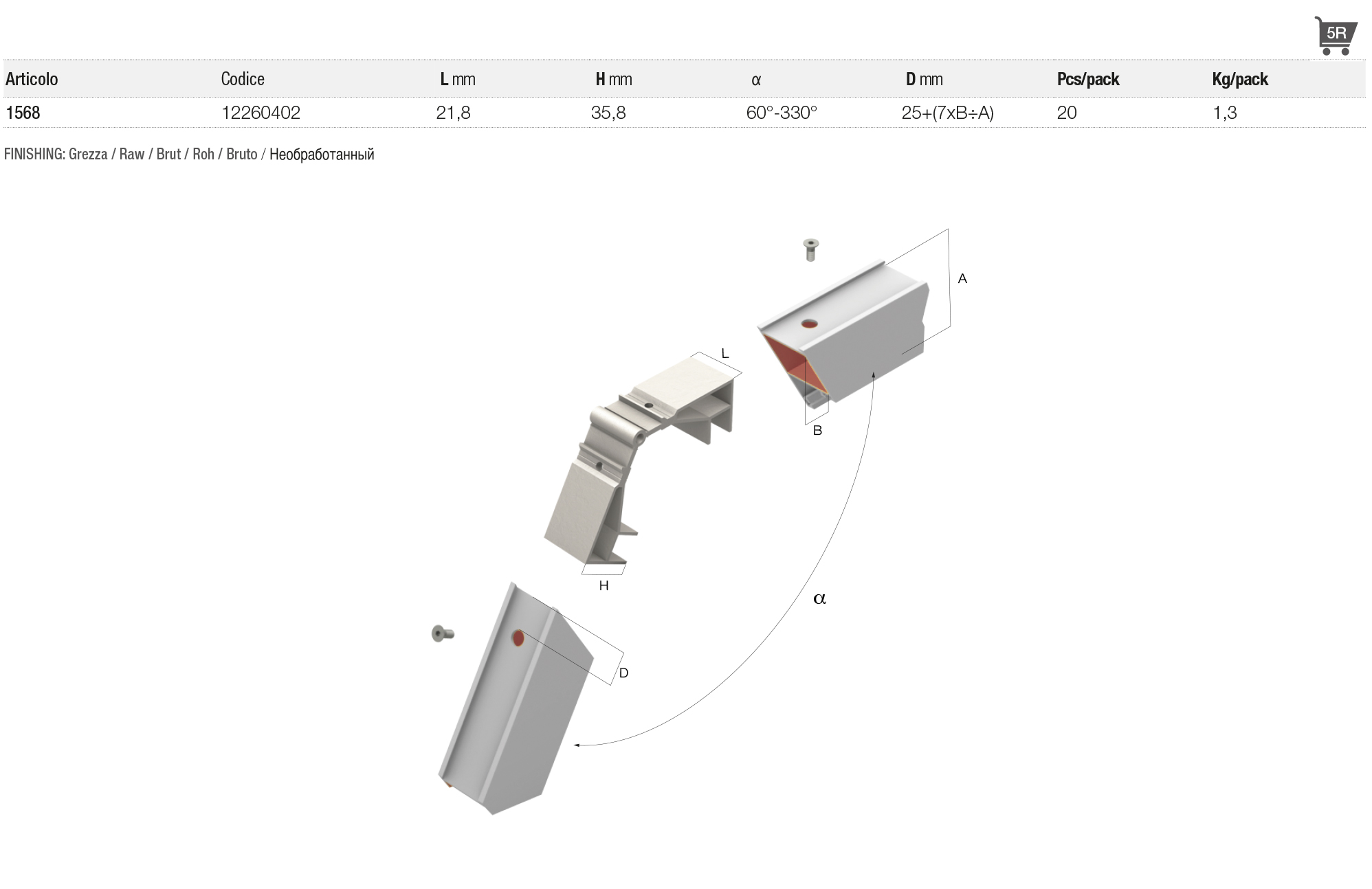 5R

| Articolo | Codice | L mm | H mm | α | D mm | Pcs/pack | Kg/pack |
|---|---|---|---|---|---|---|---|
| 1568 | 12260402 | 21,8 | 35,8 | 60°-330° | 25+(7xB÷A) | 20 | 1,3 |

FINISHING: Grezza / Raw / Brut / Roh / Bruto / Необработанный

A
L
B
H
α
D