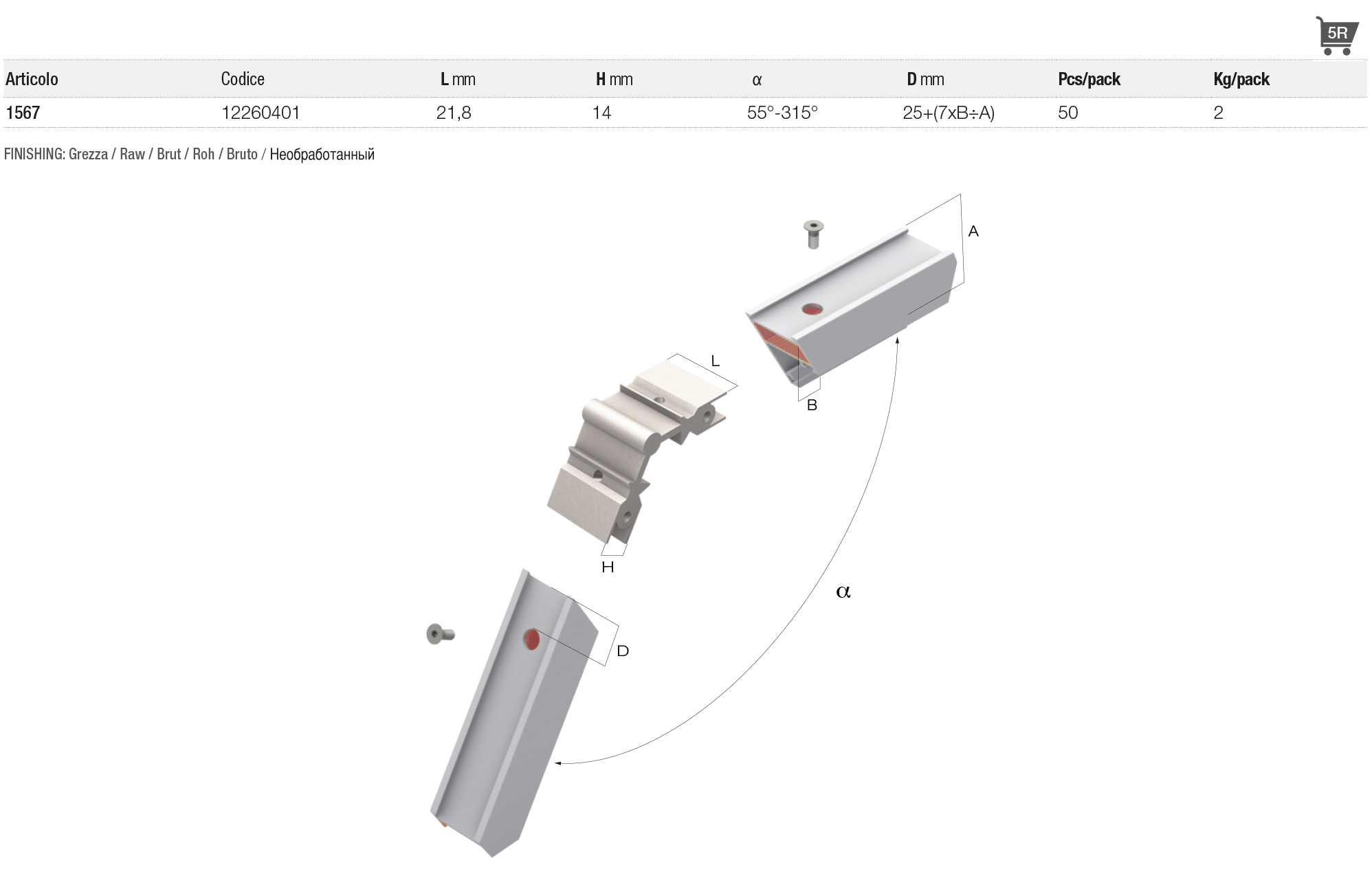 5R

| Articolo | Codice | L mm | H mm | α | D mm | Pcs/pack | Kg/pack |
|---|---|---|---|---|---|---|---|
| 1567 | 12260401 | 21,8 | 14 | 55°-315° | 25+(7xB÷A) | 50 | 2 |

FINISHING: Grezza / Raw / Brut / Roh / Bruto / Необработанный

A

L

B

H

α

D