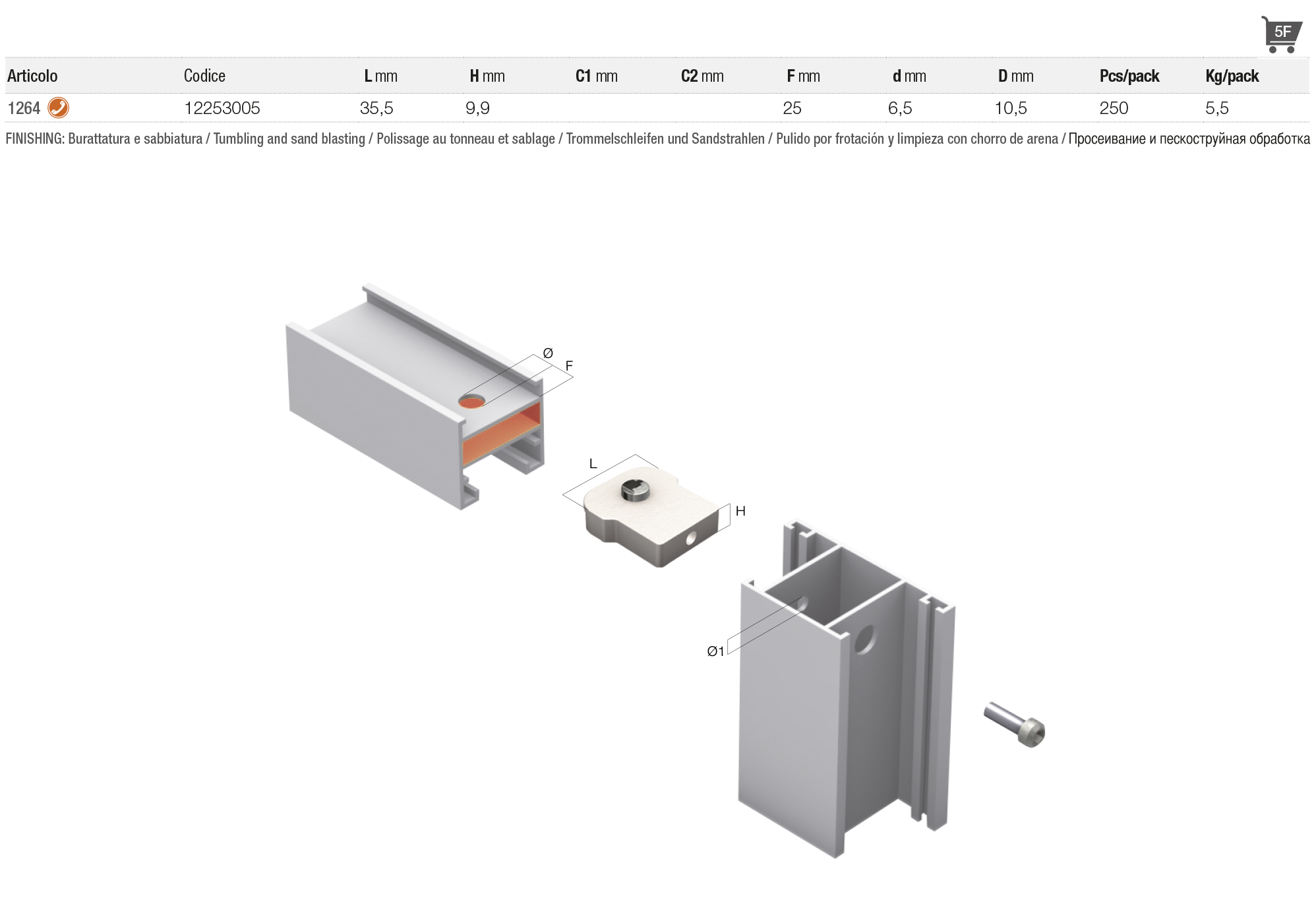 5F

| Articolo | Codice | L mm | H mm | C1 mm | C2 mm | F mm | d mm | D mm | Pcs/pack | Kg/pack |
|---|---|---|---|---|---|---|---|---|---|---|
| 1264 | 12253005 | 35,5 | 9,9 | | | 25 | 6,5 | 10,5 | 250 | 5,5 |

FINISHING: Burattatura e sabbiatura / Tumbling and sand blasting / Polissage au tonneau et sablage / Trommelschleifen und Sandstrahlen / Pulido por frotación y limpieza con chorro de arena / Просеивание и пескоструйная обработка

Ø
F
L
H
Ø1