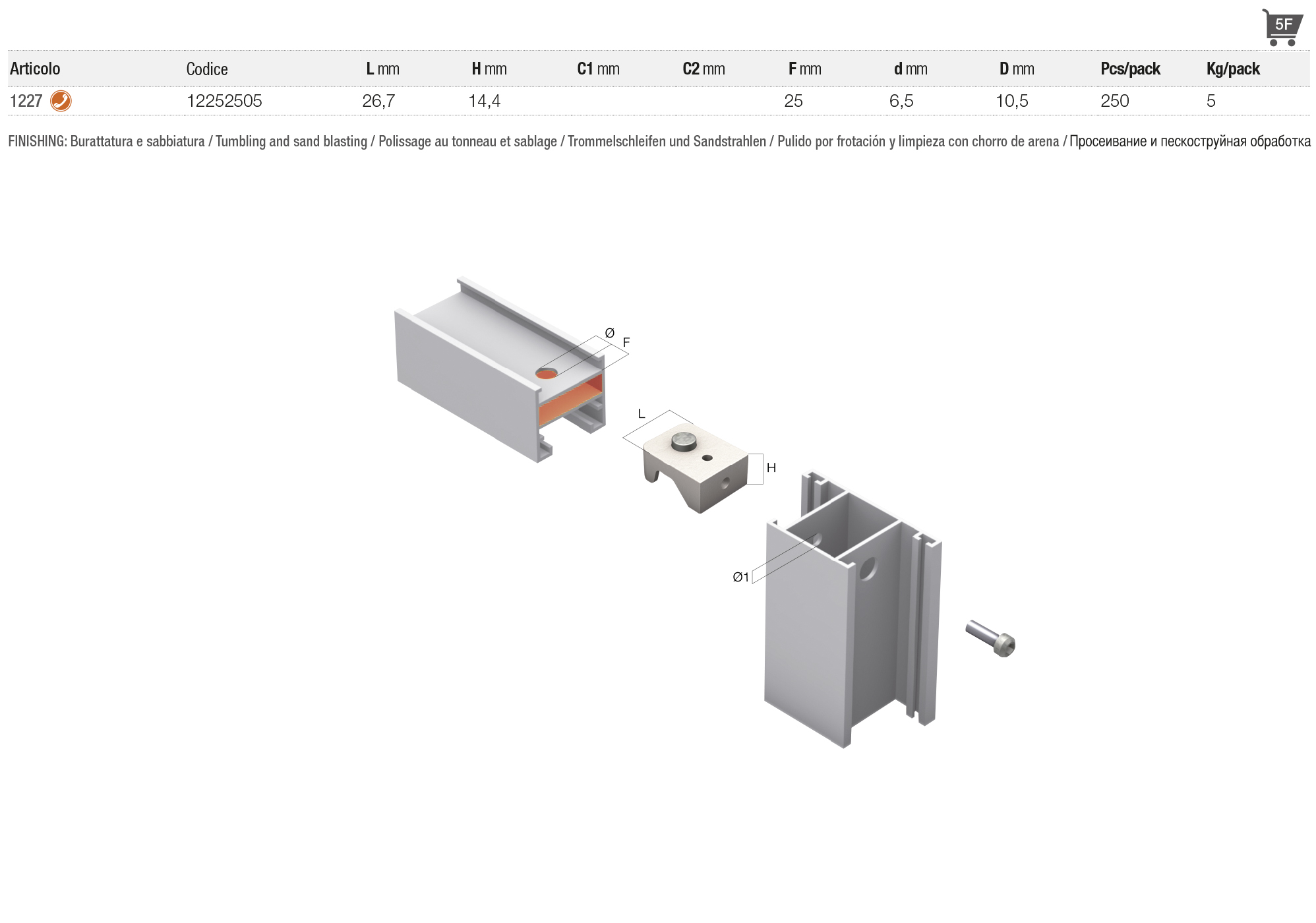 5F

| Articolo | Codice | L mm | H mm | C1 mm | C2 mm | F mm | d mm | D mm | Pcs/pack | Kg/pack |
|---|---|---|---|---|---|---|---|---|---|---|
| 1227 | 12252505 | 26,7 | 14,4 | | | 25 | 6,5 | 10,5 | 250 | 5 |

FINISHING: Burattatura e sabbiatura / Tumbling and sand blasting / Polissage au tonneau et sablage / Trommelschleifen und Sandstrahlen / Pulido por frotación y limpieza con chorro de arena / Просеивание и пескоструйная обработка

Ø
F
L
H
Ø1