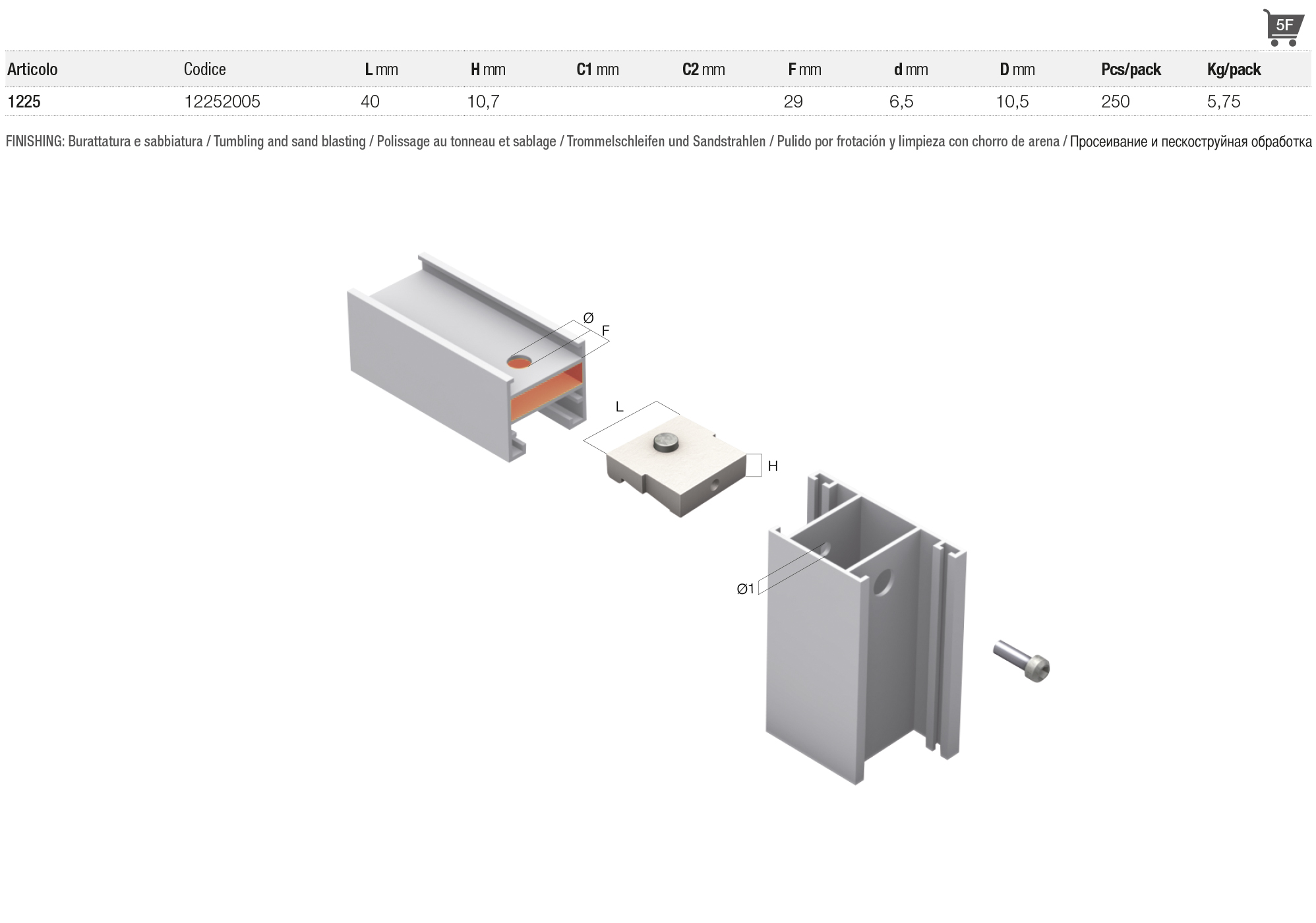 5F

| Articolo | Codice | L mm | H mm | C1 mm | C2 mm | F mm | d mm | D mm | Pcs/pack | Kg/pack |
|---|---|---|---|---|---|---|---|---|---|---|
| 1225 | 12252005 | 40 | 10,7 | | | 29 | 6,5 | 10,5 | 250 | 5,75 |

FINISHING: Burattatura e sabbiatura / Tumbling and sand blasting / Polissage au tonneau et sablage / Trommelschleifen und Sandstrahlen / Pulido por frotación y limpieza con chorro de arena / Просеивание и пескоструйная обработка

Ø
F
L
H
Ø1