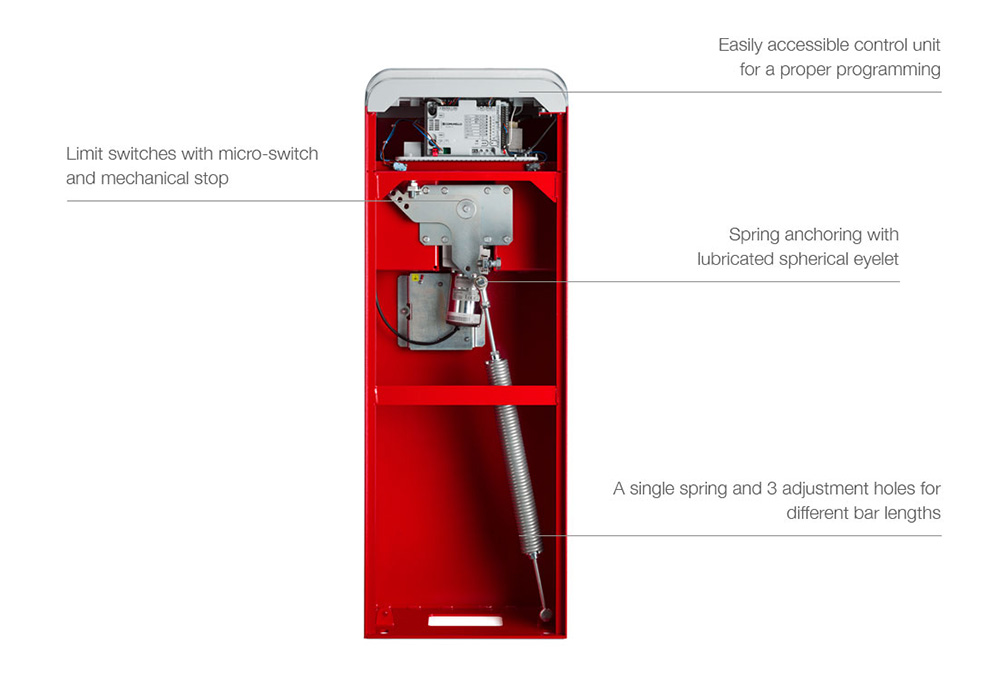 Easily accessible control unit for a proper programming

Limit switches with micro-switch and mechanical stop

Spring anchoring with lubricated spherical eyelet

A single spring and 3 adjustment holes for different bar lengths