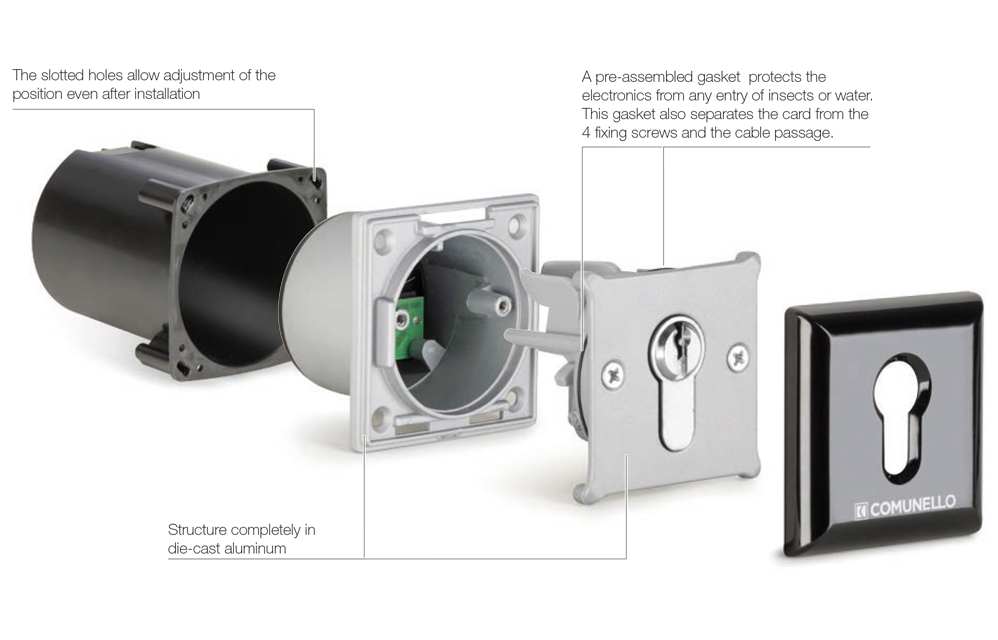 The slotted holes allow adjustment of the position even after installation

A pre-assembled gasket protects the electronics from any entry of insects or water. This gasket also separates the card from the 4 fixing screws and the cable passage.

Structure completely in die-cast aluminum

COMUNELLO